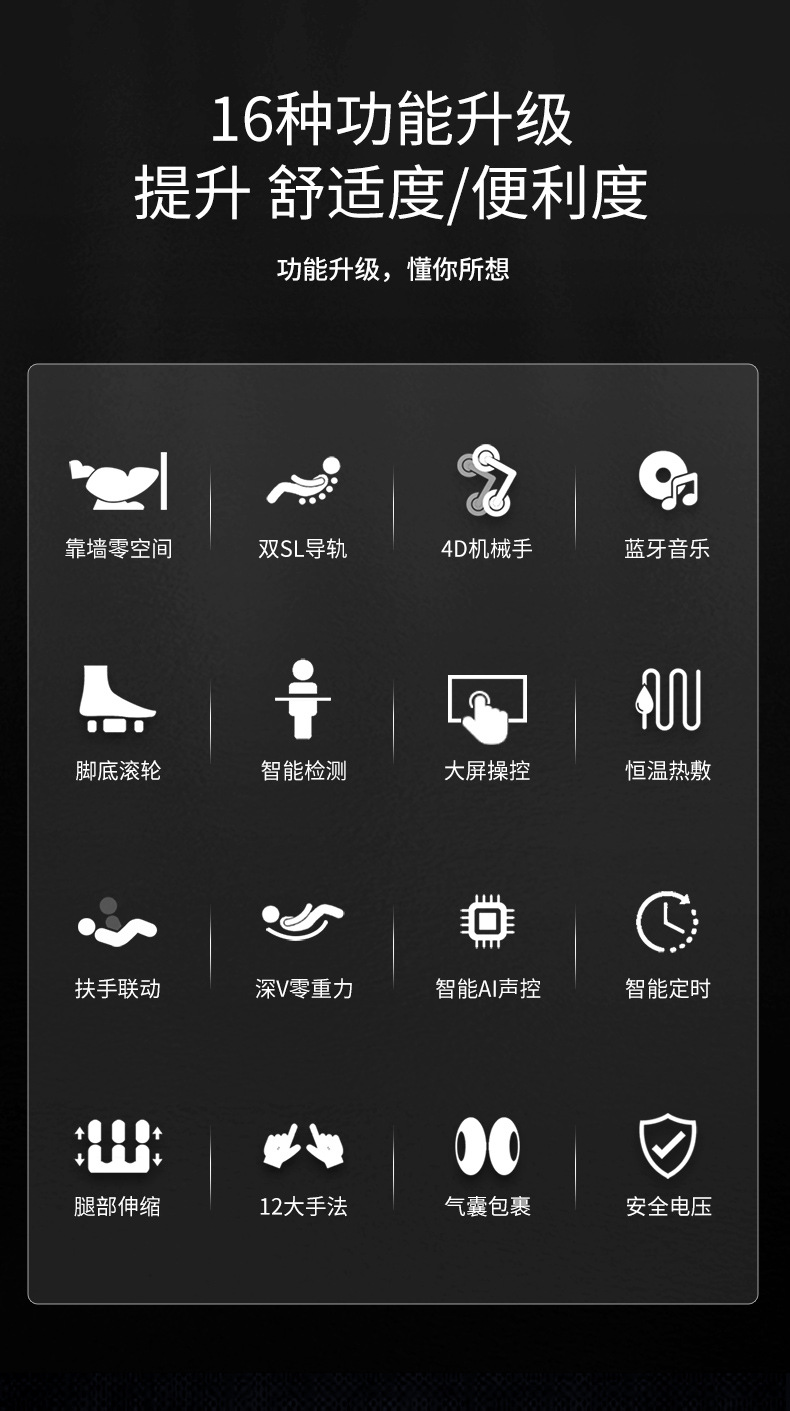 16种功能升级
提升 舒适度/便利度

功能升级，懂你所想

靠墙零空间

双SL导轨

4D机械手

蓝牙音乐

脚底滚轮

智能检测

大屏操控

恒温热敷

扶手联动

深V零重力

智能AI声控

智能定时

腿部伸缩

12大手法

气囊包裹

安全电压