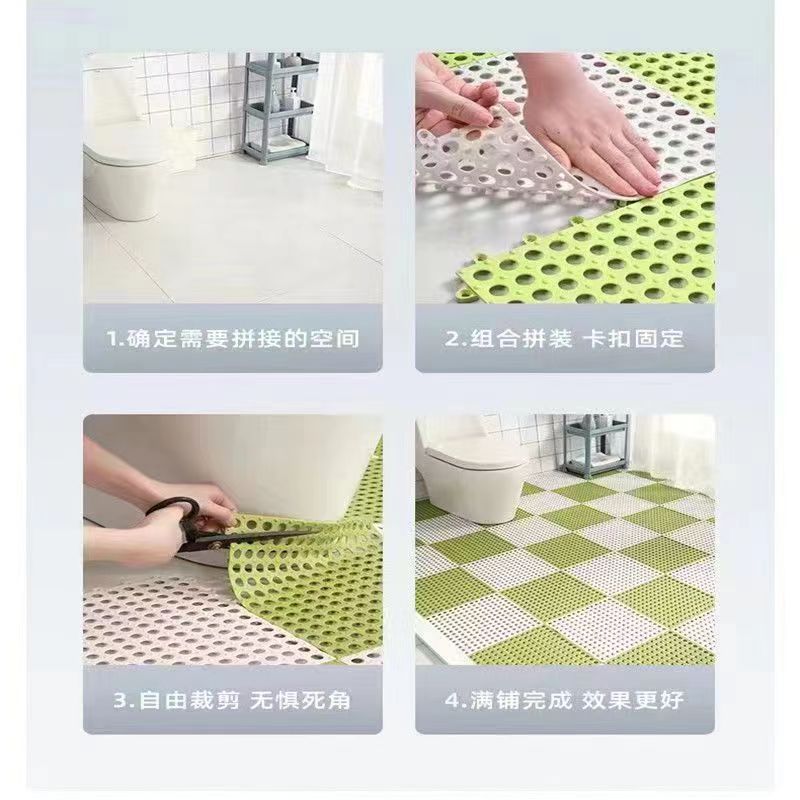 1.确定需要拼接的空间

2.组合拼装 卡扣固定

3.自由裁剪 无惧死角

4.满铺完成 效果更好