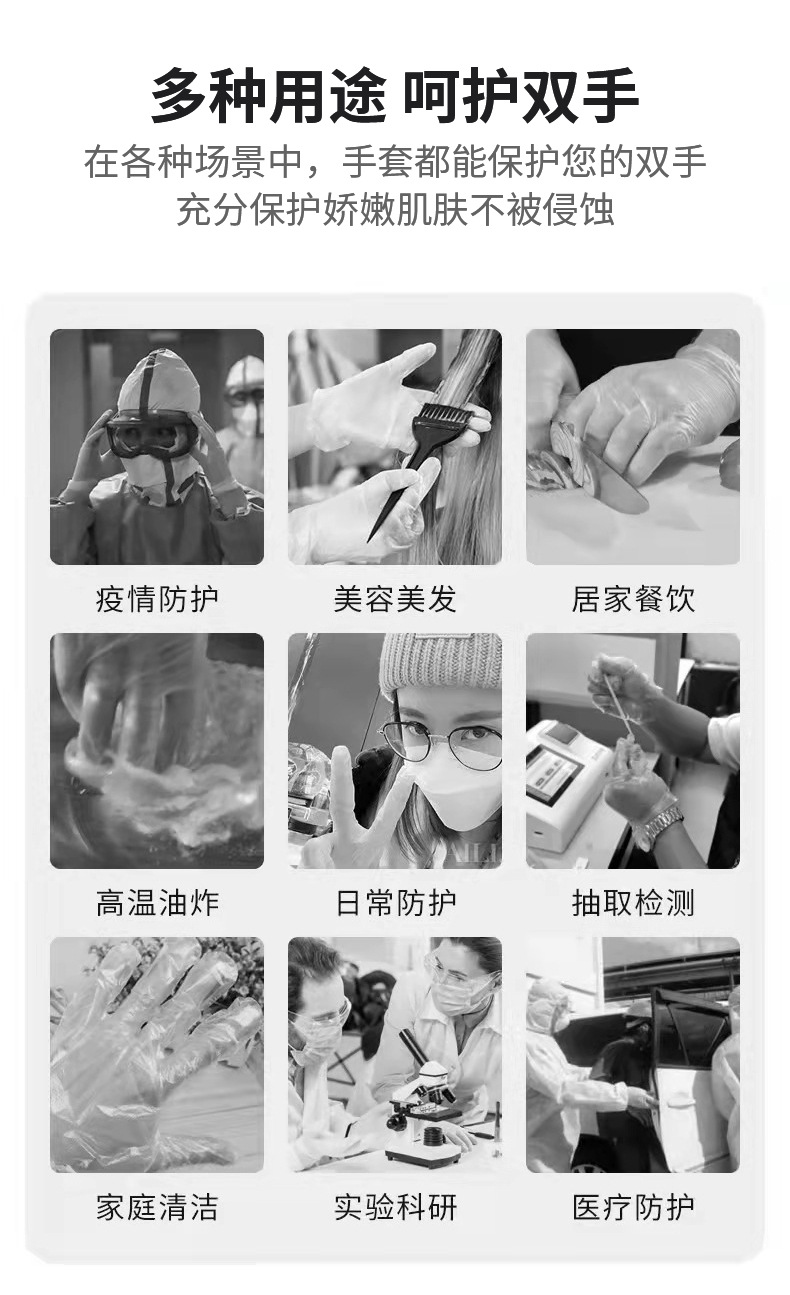 多种用途 呵护双手
在各种场景中，手套都能保护您的双手
充分保护娇嫩肌肤不被侵蚀

疫情防护
美容美发
居家餐饮

高温油炸
日常防护
抽取检测

家庭清洁
实验科研
医疗防护