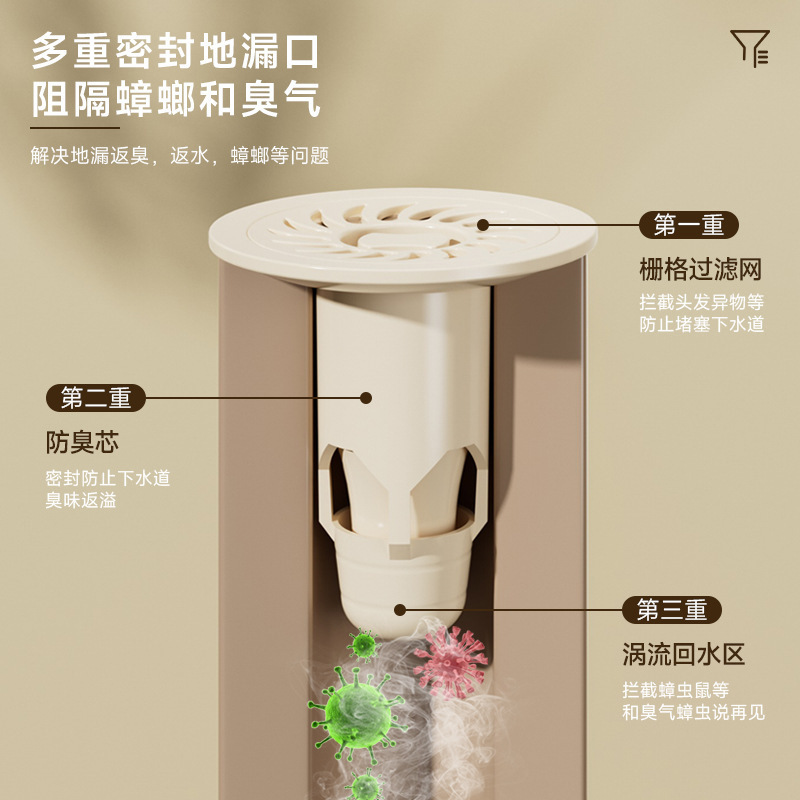 多重密封地漏口
阻隔蟑螂和臭气

解决地漏返臭，返水，蟑螂等问题

第一重
栅格过滤网
拦截头发异物等
防止堵塞下水道

第二重
防臭芯
密封防止下水道
臭味返溢

第三重
涡流回水区
拦截蟑虫鼠等
和臭气蟑虫说再见