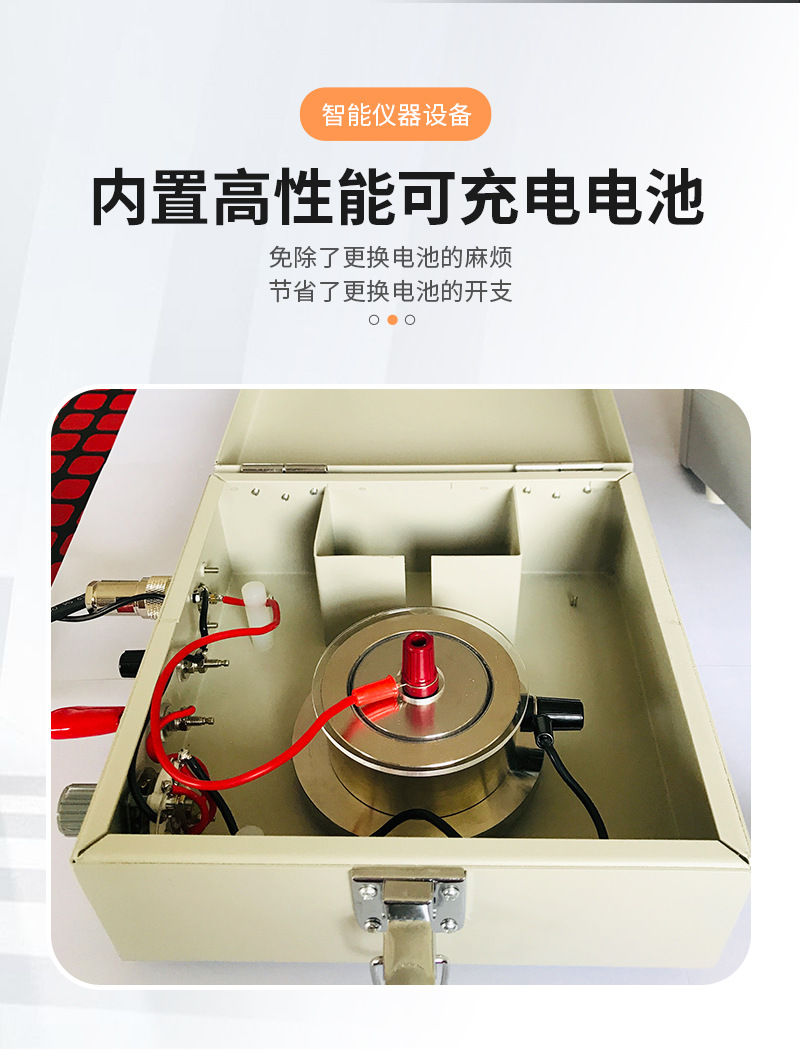 智能仪器设备

内置高性能可充电电池

免除了更换电池的麻烦
节省了更换电池的开支