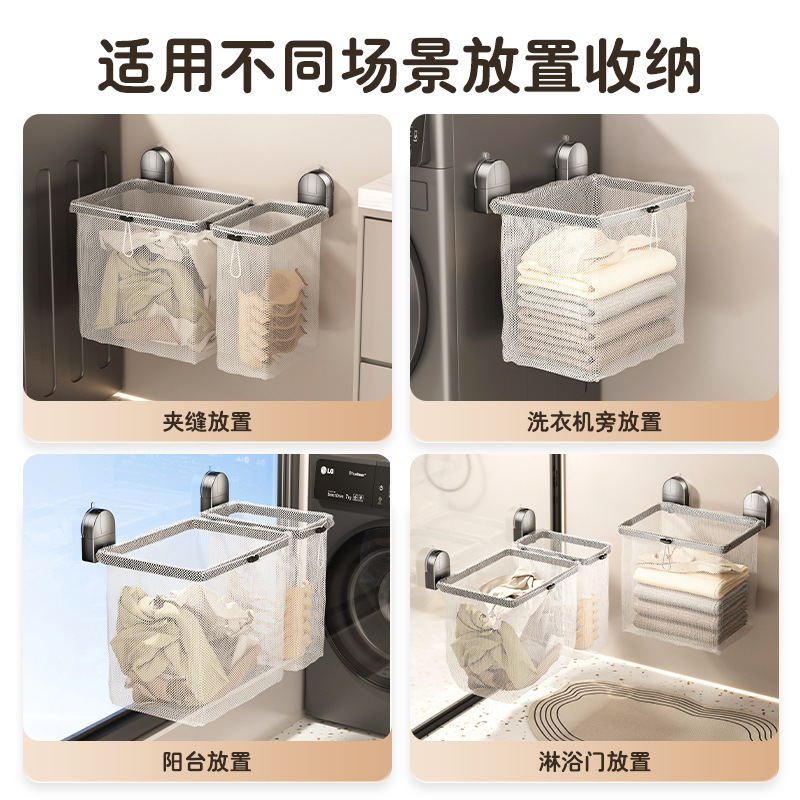 适用不同场景放置收纳

夹缝放置

洗衣机旁放置

LG

阳台放置

淋浴门放置