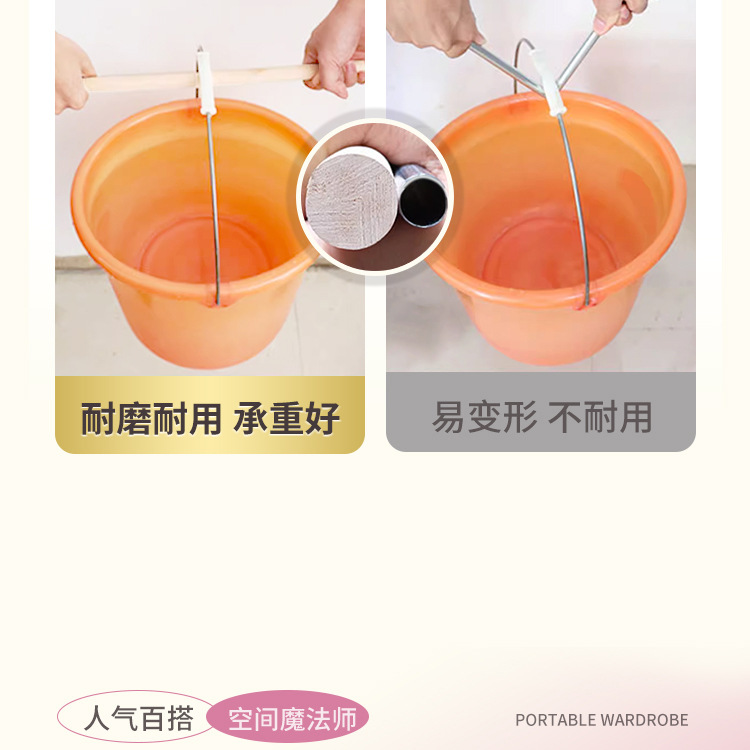 耐磨耐用 承重好

易变形 不耐用

人气百搭 空间魔法师

PORTABLE WARDROBE