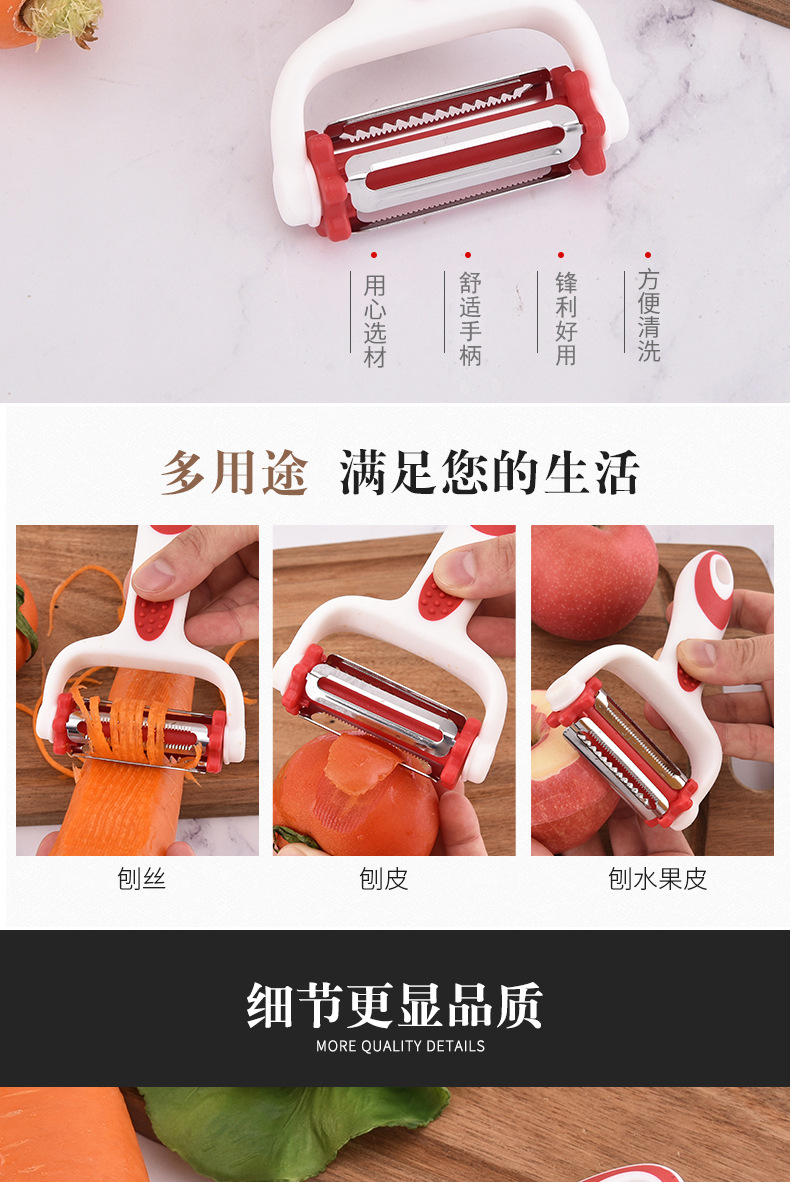 用心选材

舒适手柄

锋利好用

方便清洗

多用途 满足您的生活

刨丝

刨皮

刨水果皮

细节更显品质

MORE QUALITY DETAILS