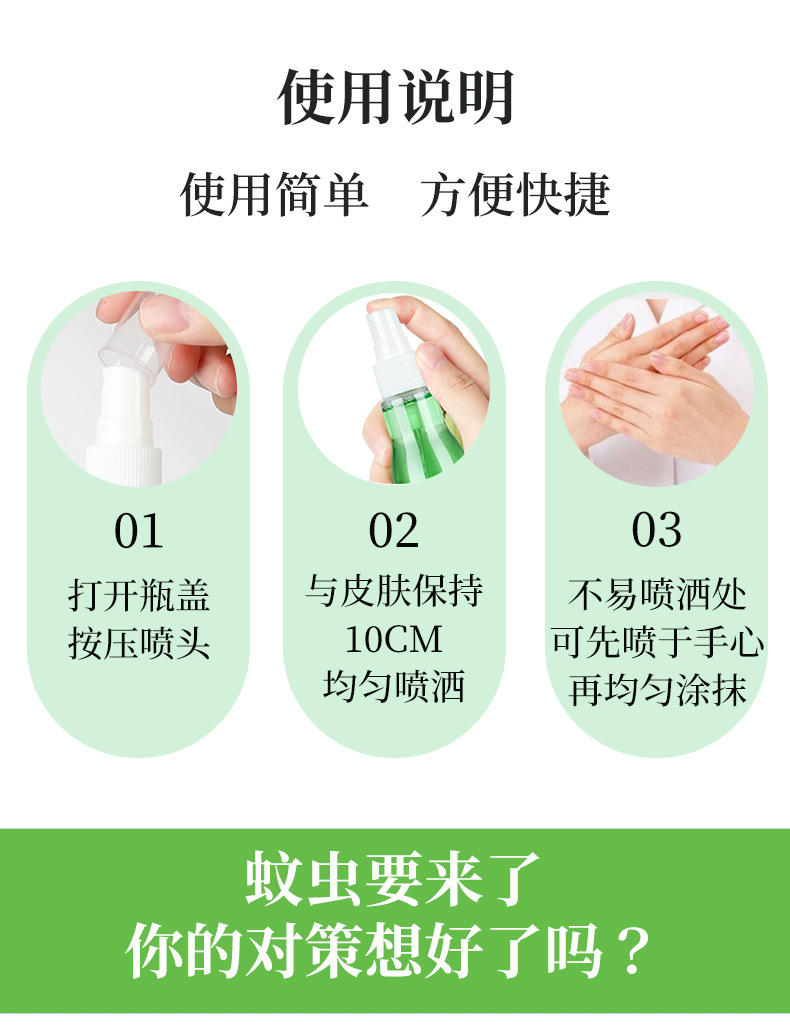 使用说明

使用简单　方便快捷

01
打开瓶盖
按压喷头

02
与皮肤保持
10CM
均匀喷洒

03
不易喷洒处
可先喷于手心
再均匀涂抹

蚊虫要来了
你的对策想好了吗？