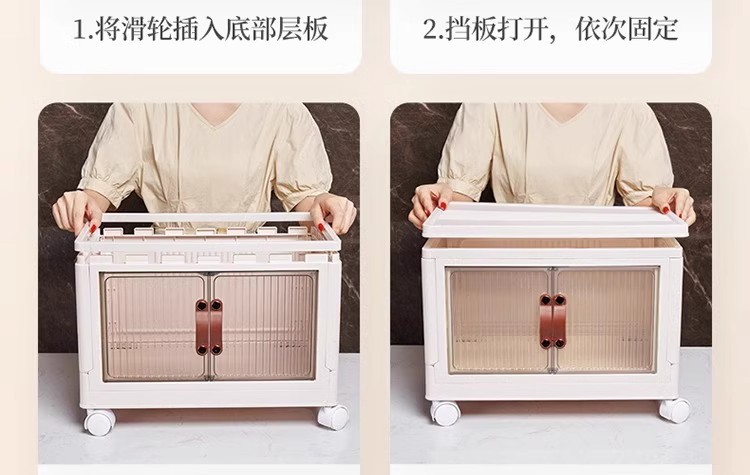 1.将滑轮插入底部层板

2.挡板打开，依次固定