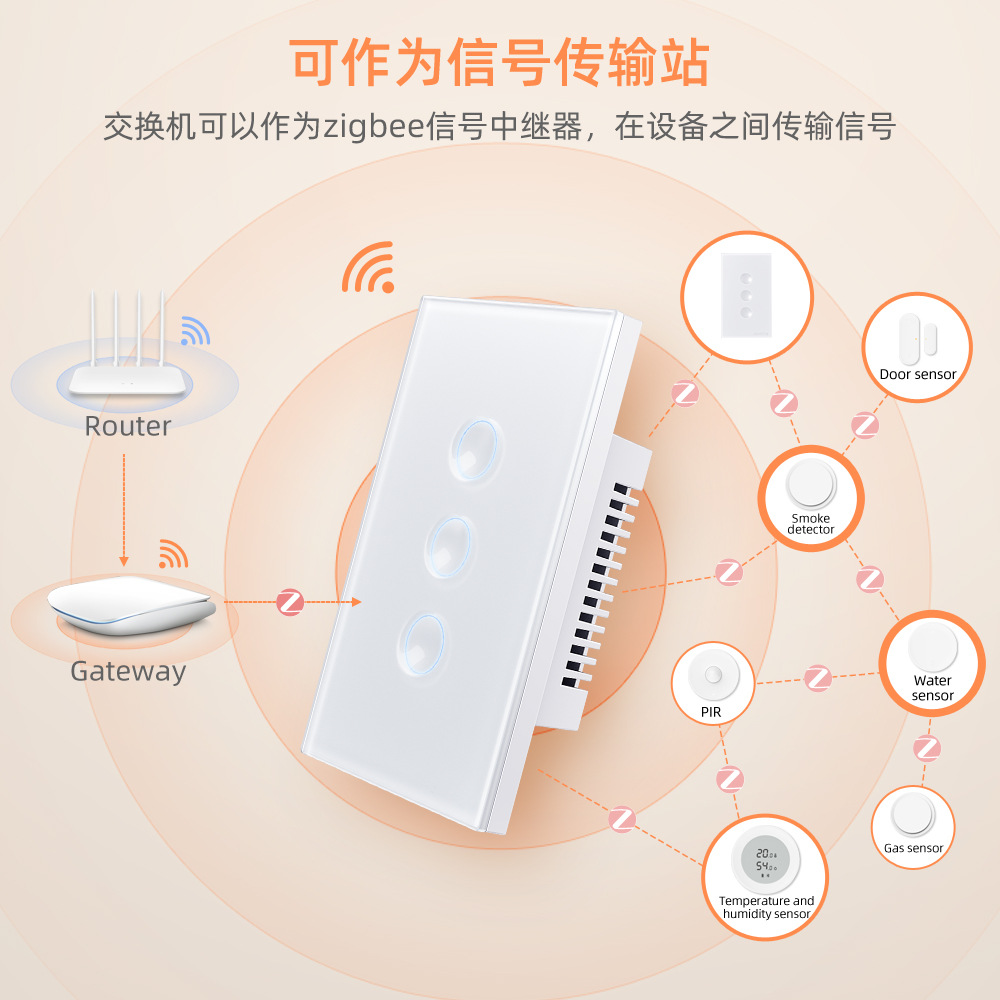 可作为信号传输站

交换机可以作为zigbee信号中继器，在设备之间传输信号

Router

Gateway

Door sensor

Smoke detector

Water sensor

PIR

Gas sensor

20.0
54.0

Temperature and humidity sensor