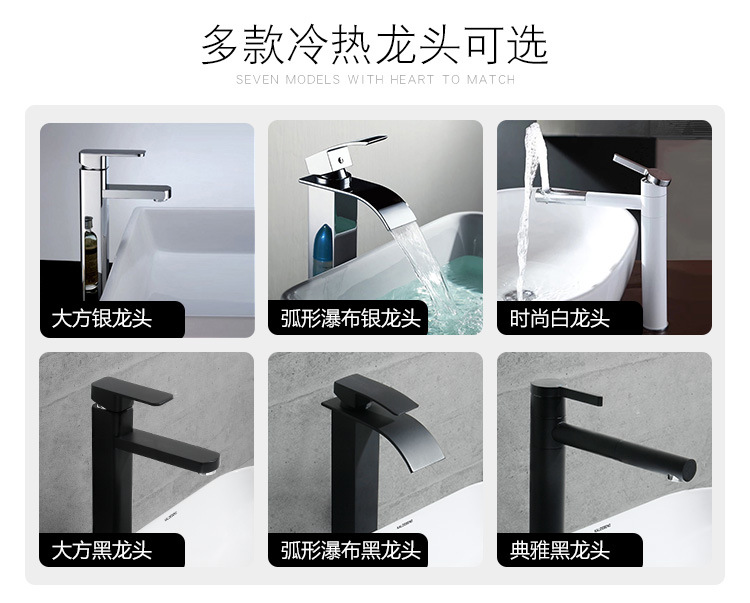 多款冷热龙头可选
SEVEN MODELS WITH HEART TO MATCH

大方银龙头

弧形瀑布银龙头

时尚白龙头

大方黑龙头

弧形瀑布黑龙头

典雅黑龙头