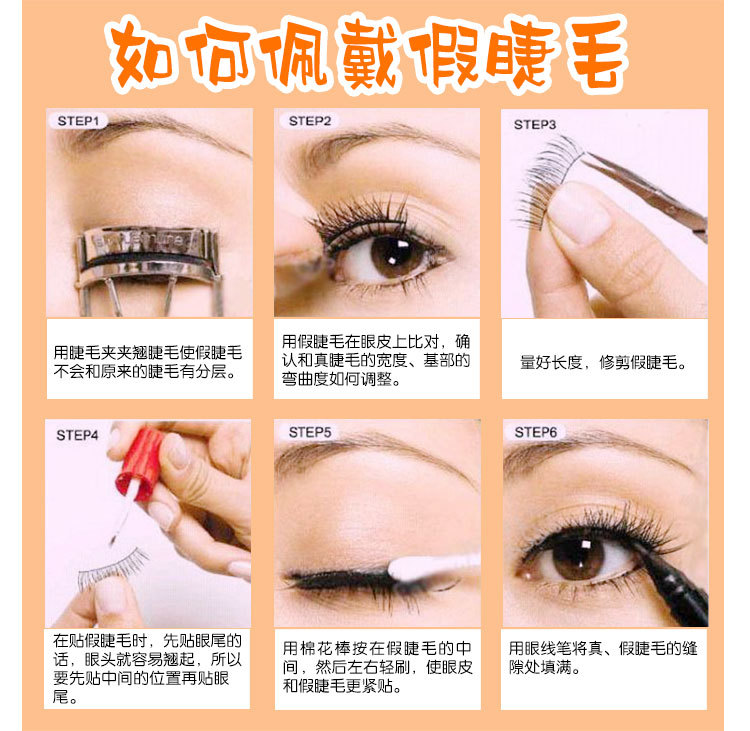 如何佩戴假睫毛

STEP1

用睫毛夹夹翘睫毛使假睫毛不会和原来的睫毛有分层。

STEP2

用假睫毛在眼皮上比对，确认和真睫毛的宽度、基部的弯曲度如何调整。

STEP3

量好长度，修剪假睫毛。

STEP4

在贴假睫毛时，先贴眼尾的话，眼头就容易翘起，所以要先贴中间的位置再贴眼尾。

STEP5

用棉花棒按在假睫毛的中间，然后左右轻刷，使眼皮和假睫毛更紧贴。

STEP6

用眼线笔将真、假睫毛的缝隙处填满。