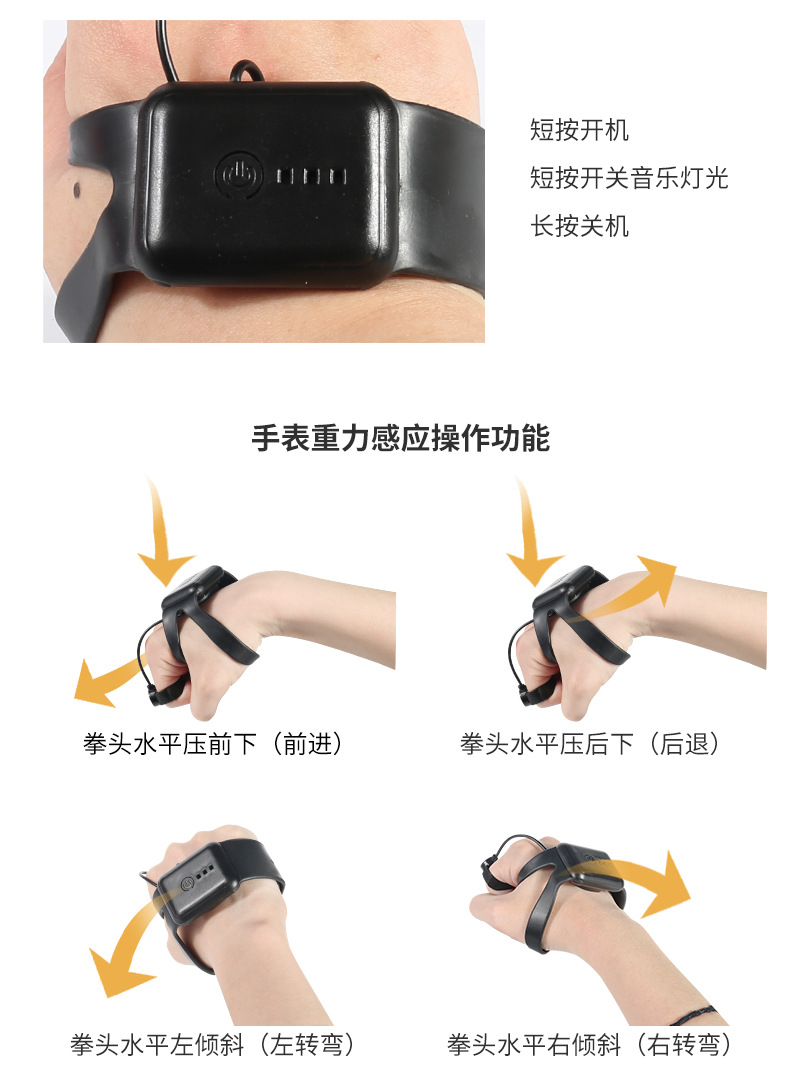 短按开机
短按开关音乐灯光
长按关机

手表重力感应操作功能

拳头水平压前下（前进）

拳头水平压后下（后退）

拳头水平左倾斜（左转弯）

拳头水平右倾斜（右转弯）