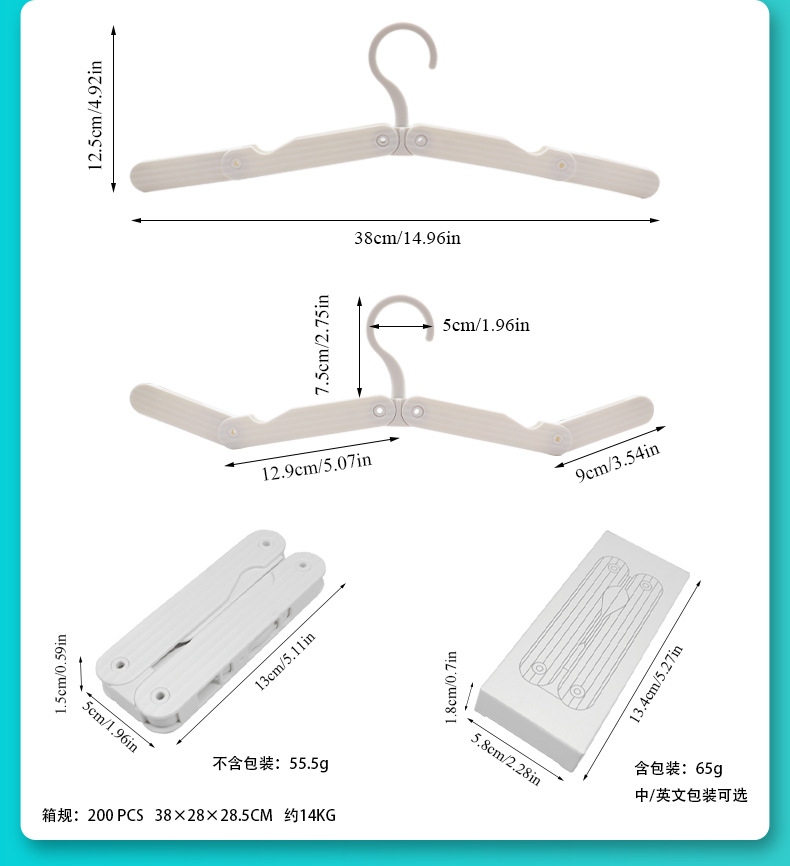 12.5cm/4.92in

38cm/14.96in

7.5cm/2.75in

5cm/1.96in

12.9cm/5.07in

9cm/3.54in

1.5cm/0.59in

5cm/1.96in

13cm/5.11in

不含包装：55.5g

1.8cm/0.7in

5.8cm/2.28in

13.4cm/5.27in

含包装：65g

中/英文包装可选

箱规：200 PCS 38×28×28.5CM 约14KG