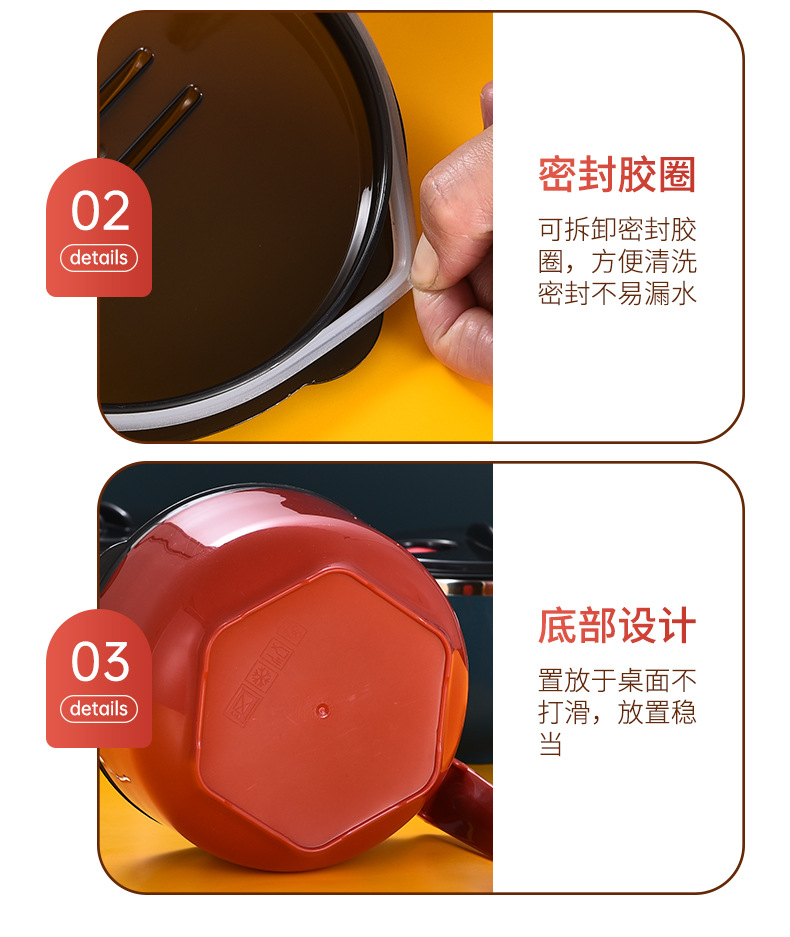 02
details

密封胶圈

可拆卸密封胶圈，方便清洗密封不易漏水

03
details

底部设计

置放于桌面不打滑，放置稳当