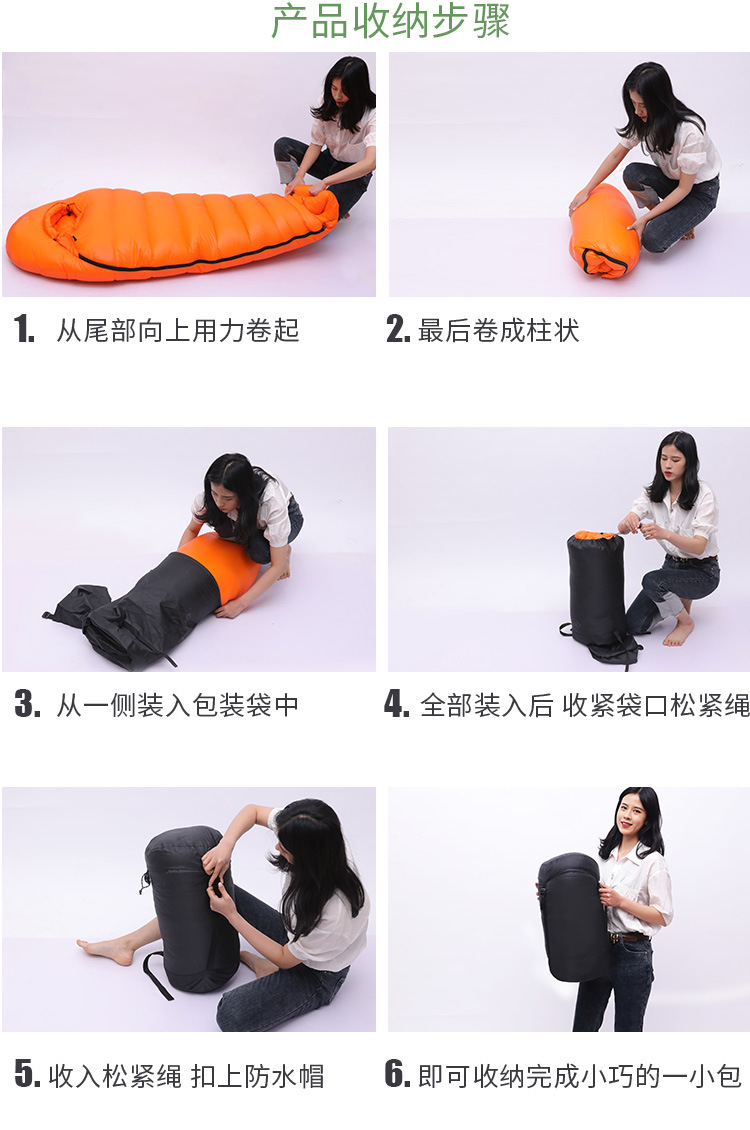 产品收纳步骤

1. 从尾部向上用力卷起

2. 最后卷成柱状

3. 从一侧装入包装袋中

4. 全部装入后 收紧袋口松紧绳

5. 收入松紧绳 扣上防水帽

6. 即可收纳完成小巧的一小包