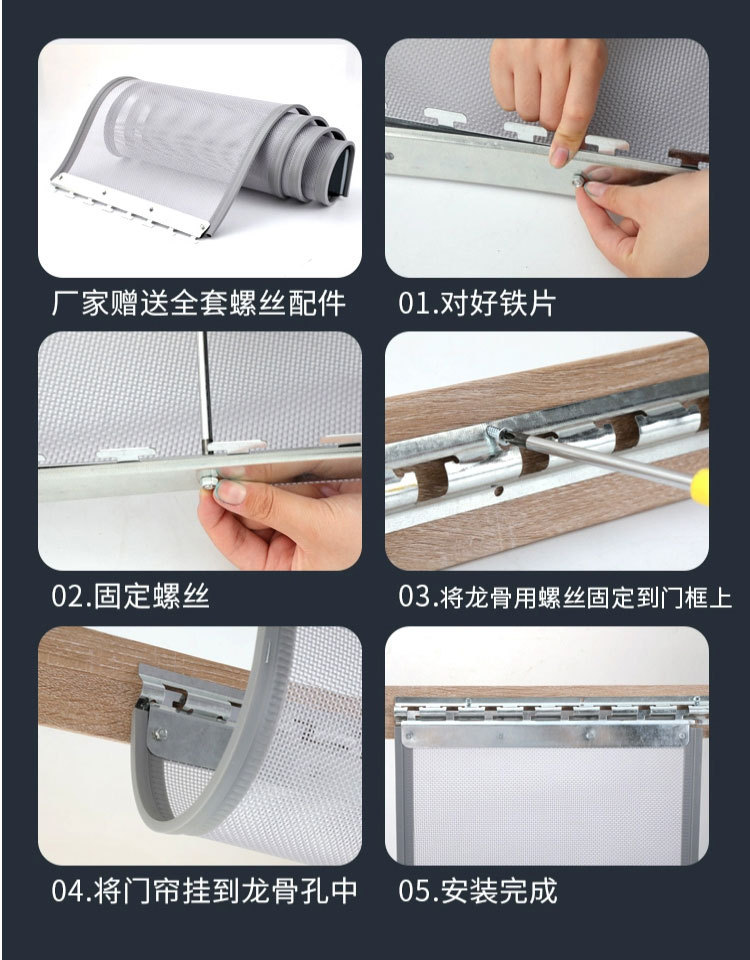 厂家赠送全套螺丝配件

01.对好铁片

02.固定螺丝

03.将龙骨用螺丝固定到门框上

04.将门帘挂到龙骨孔中

05.安装完成