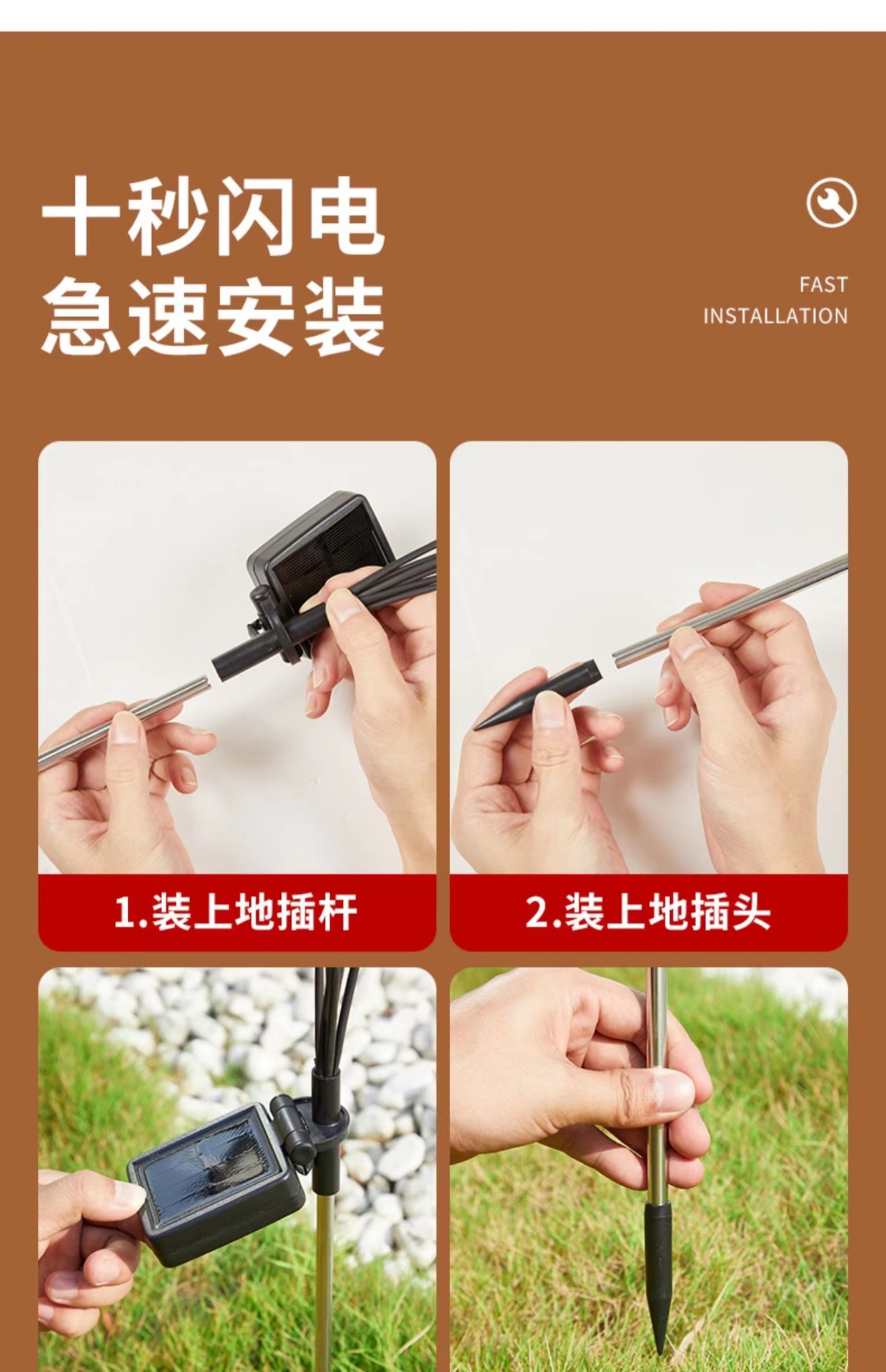 十秒闪电
急速安装

FAST
INSTALLATION

1.装上地插杆

2.装上地插头