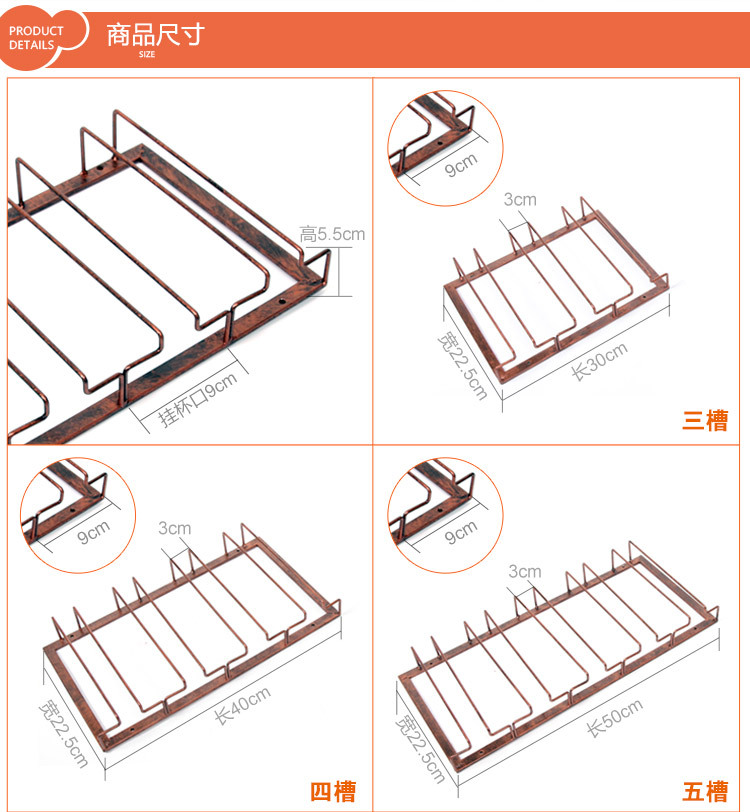 PRODUCT DETAILS
商品尺寸
SIZE

高5.5cm
挂杯口9cm

9cm
3cm
宽22.5cm
长30cm
三槽

9cm
3cm
宽22.5cm
长40cm
四槽

9cm
3cm
宽22.5cm
长50cm
五槽