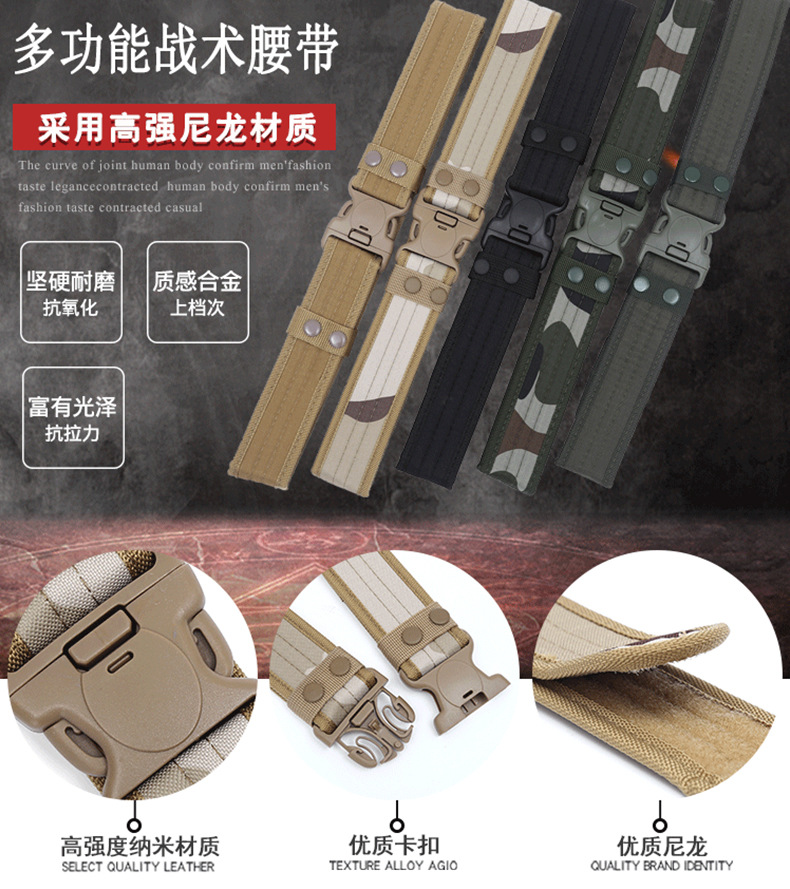 多功能战术腰带

采用高强尼龙材质

The curve of joint human body confirm men'fashion taste legancecontracted human body confirm men's fashion taste contracted casual

坚硬耐磨
抗氧化

质感合金
上档次

富有光泽
抗拉力

高强度纳米材质
SELECT QUALITY LEATHER

优质卡扣
TEXTURE ALLOY AGIO

优质尼龙
QUALITY BRAND IDENTITY