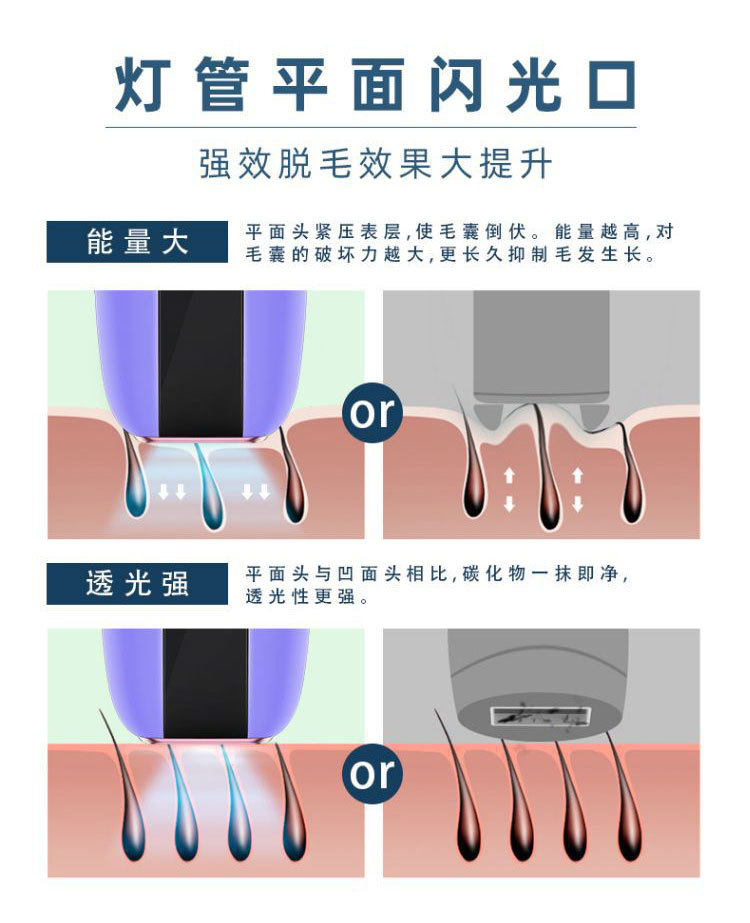 灯管平面闪光口

强效脱毛效果大提升

能量大

平面头紧压表层,使毛囊倒伏。能量越高,对毛囊的破坏力越大,更长久抑制毛发生长。

or

透光强

平面头与凹面头相比,碳化物一抹即净,透光性更强。

or