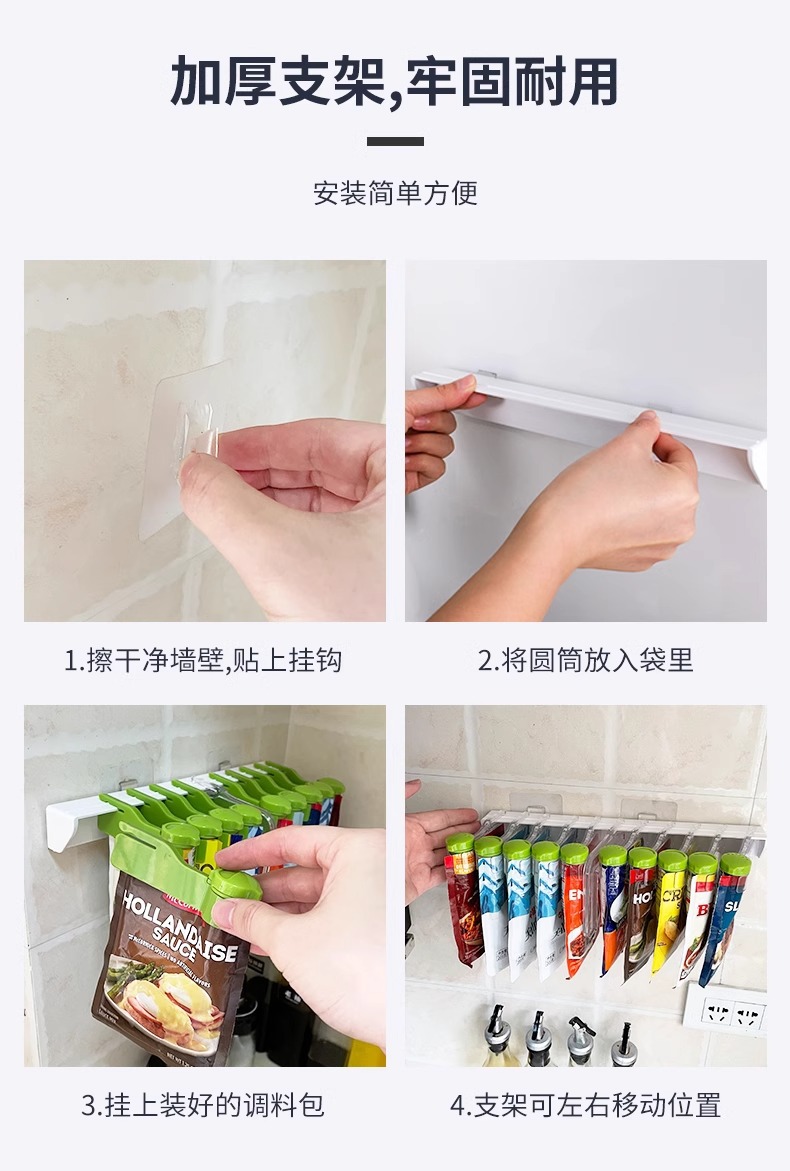 加厚支架,牢固耐用

安装简单方便

1.擦干净墙壁,贴上挂钩

2.将圆筒放入袋里

HOLLANDAISE SAUCE

3.挂上装好的调料包

4.支架可左右移动位置