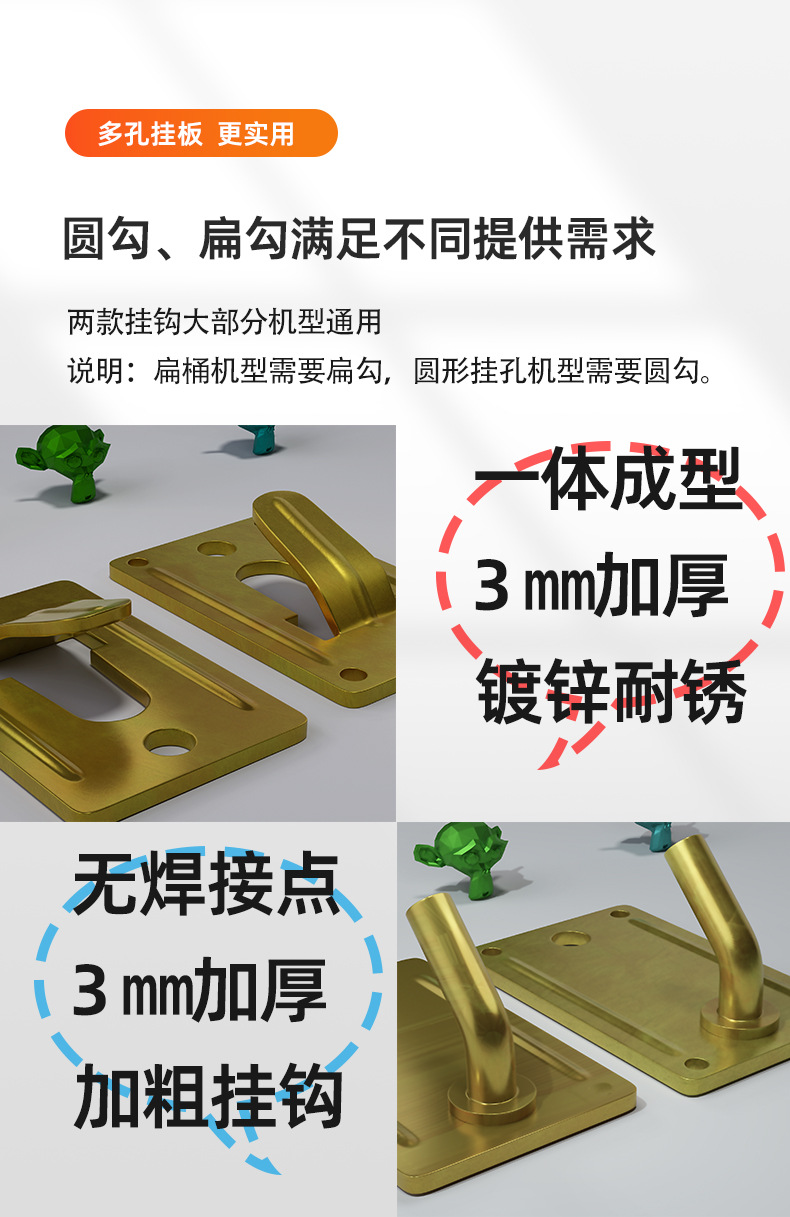 多孔挂板 更实用

圆勾、扁勾满足不同提供需求

两款挂钩大部分机型通用
说明：扁桶机型需要扁勾，圆形挂孔机型需要圆勾。

一体成型
3 ㎜加厚
镀锌耐锈

无焊接点
3 ㎜加厚
加粗挂钩