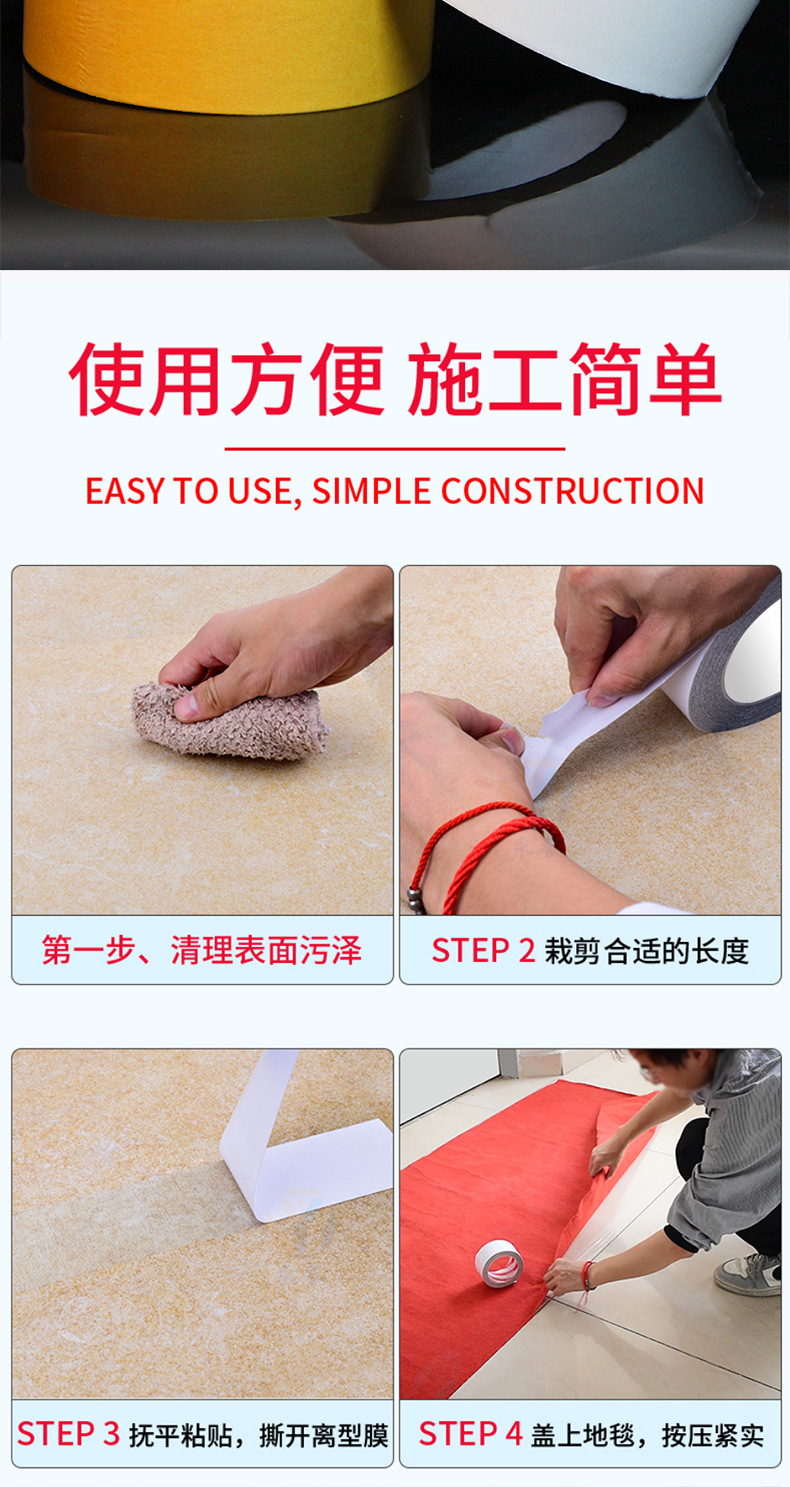 使用方便 施工简单

EASY TO USE, SIMPLE CONSTRUCTION

第一步、清理表面污泽

STEP 2 裁剪合适的长度

STEP 3 抚平粘贴，撕开离型膜

STEP 4 盖上地毯，按压紧实