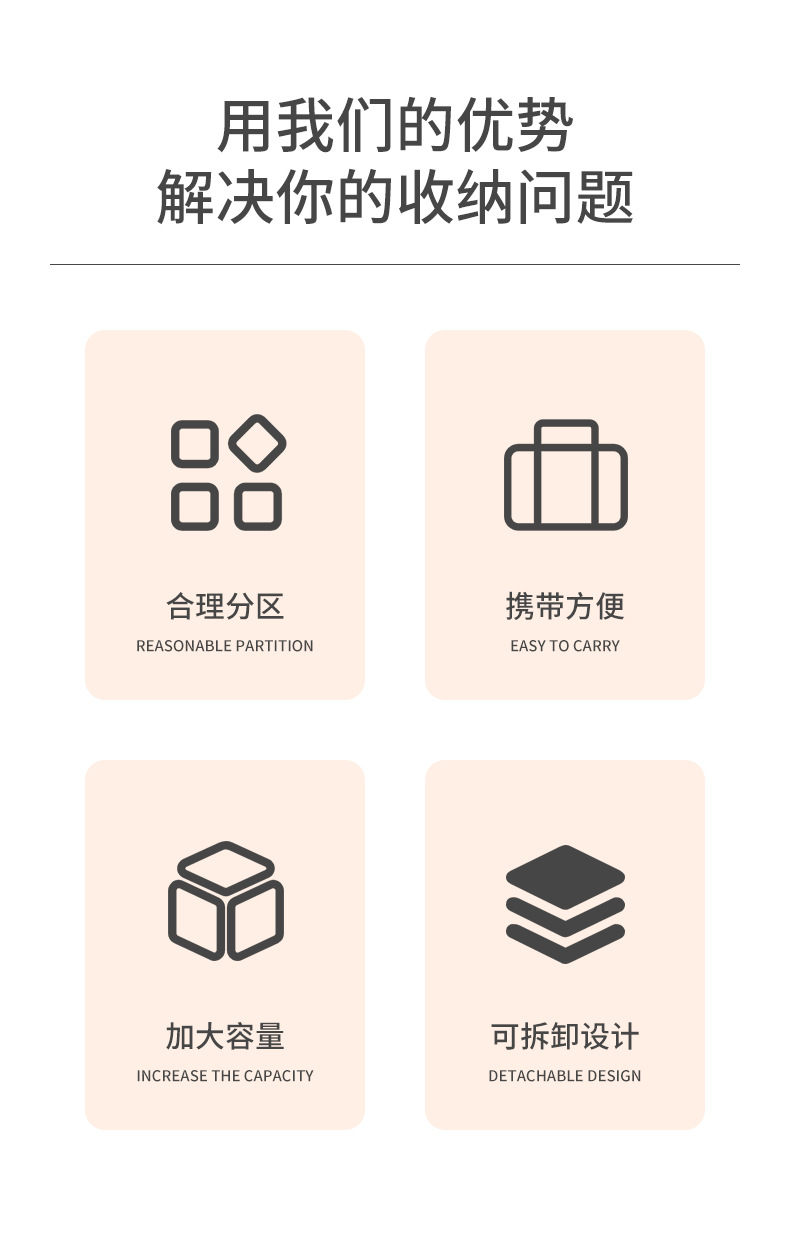 用我们的优势
解决你的收纳问题

合理分区
REASONABLE PARTITION

携带方便
EASY TO CARRY

加大容量
INCREASE THE CAPACITY

可拆卸设计
DETACHABLE DESIGN