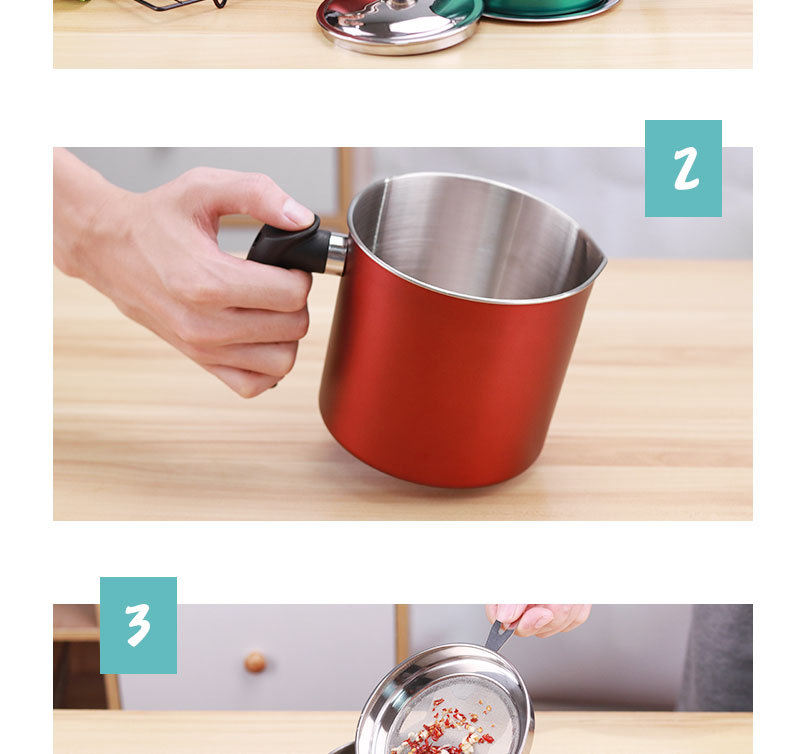 2

3