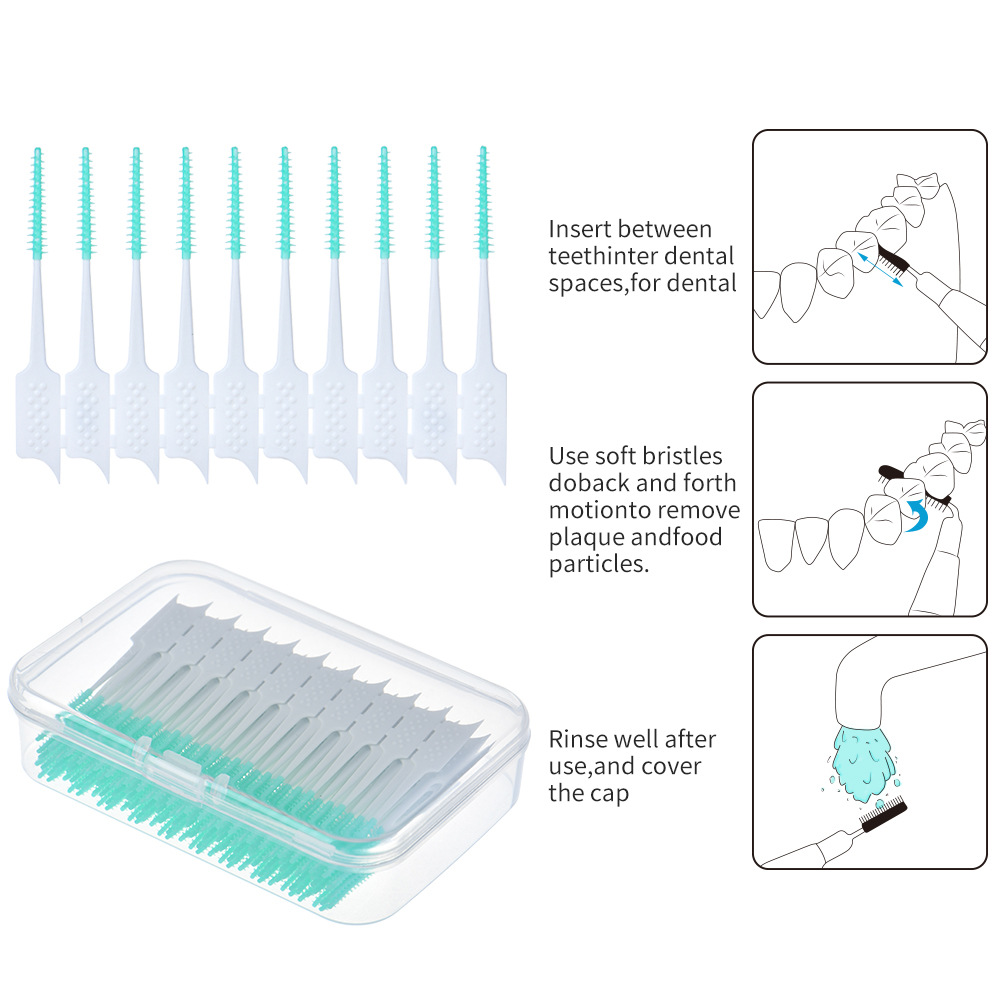 Insert between teethinter dental spaces,for dental

Use soft bristles doback and forth motionto remove plaque andfood particles.

Rinse well after use,and cover the cap