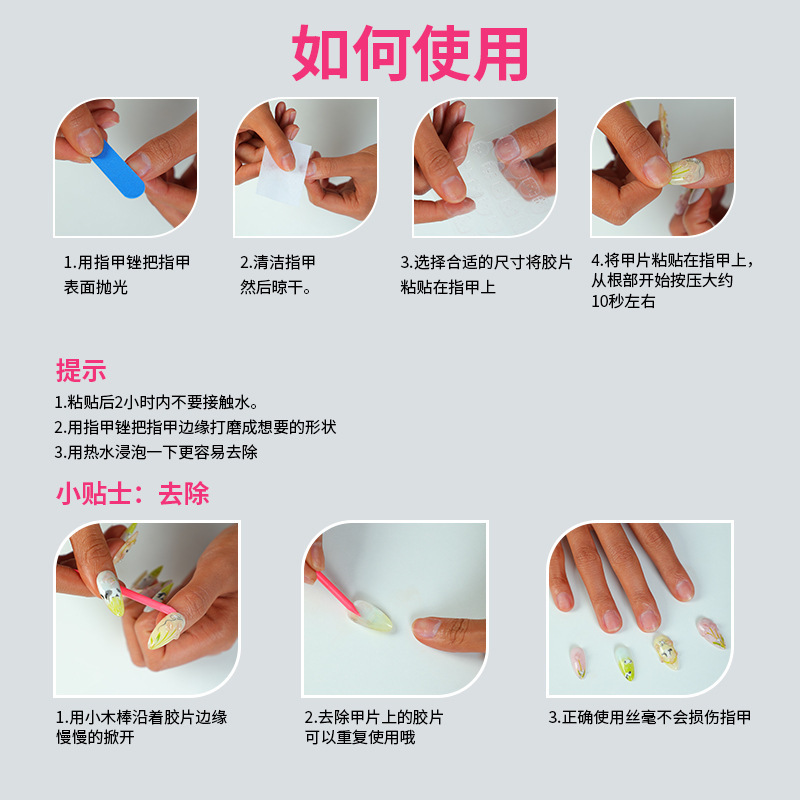 如何使用

1.用指甲锉把指甲表面抛光

2.清洁指甲然后晾干。

3.选择合适的尺寸将胶片粘贴在指甲上

4.将甲片粘贴在指甲上，从根部开始按压大约10秒左右

提示

1.粘贴后2小时内不要接触水。
2.用指甲锉把指甲边缘打磨成想要的形状
3.用热水浸泡一下更容易去除

小贴士：去除

1.用小木棒沿着胶片边缘慢慢的掀开

2.去除甲片上的胶片可以重复使用哦

3.正确使用丝毫不会损伤指甲