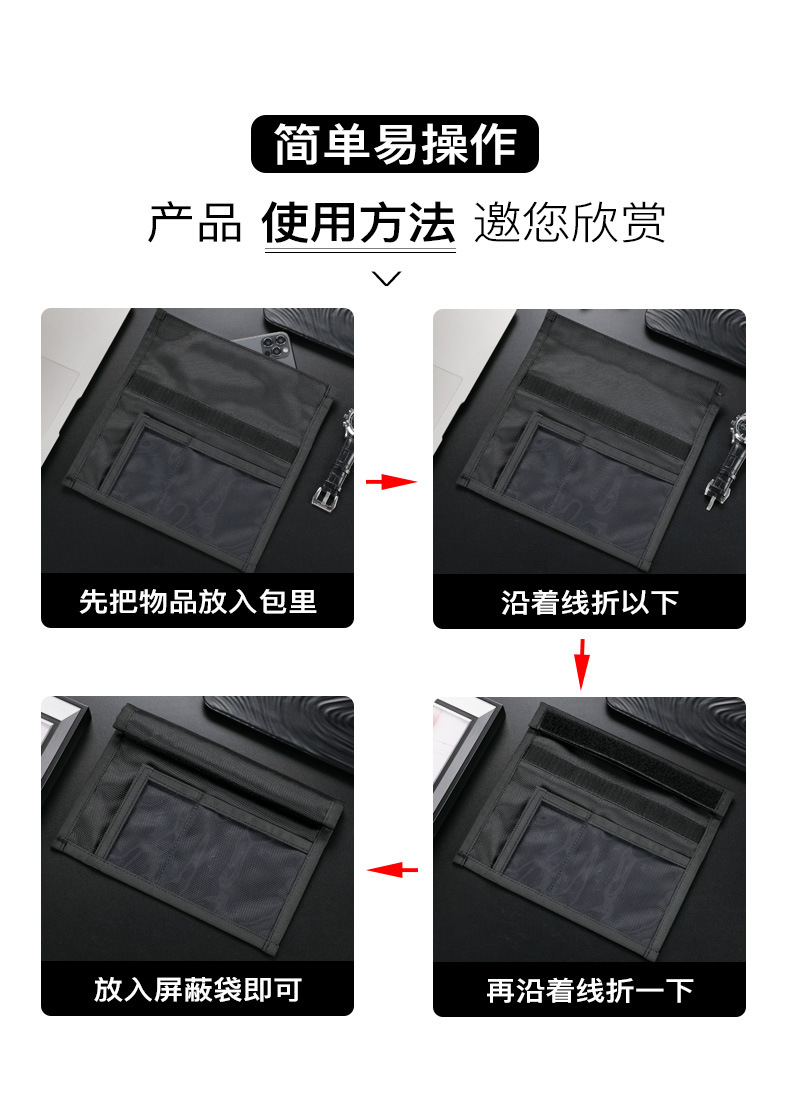 简单易操作

产品 使用方法 邀您欣赏

先把物品放入包里

沿着线折以下

再沿着线折一下

放入屏蔽袋即可