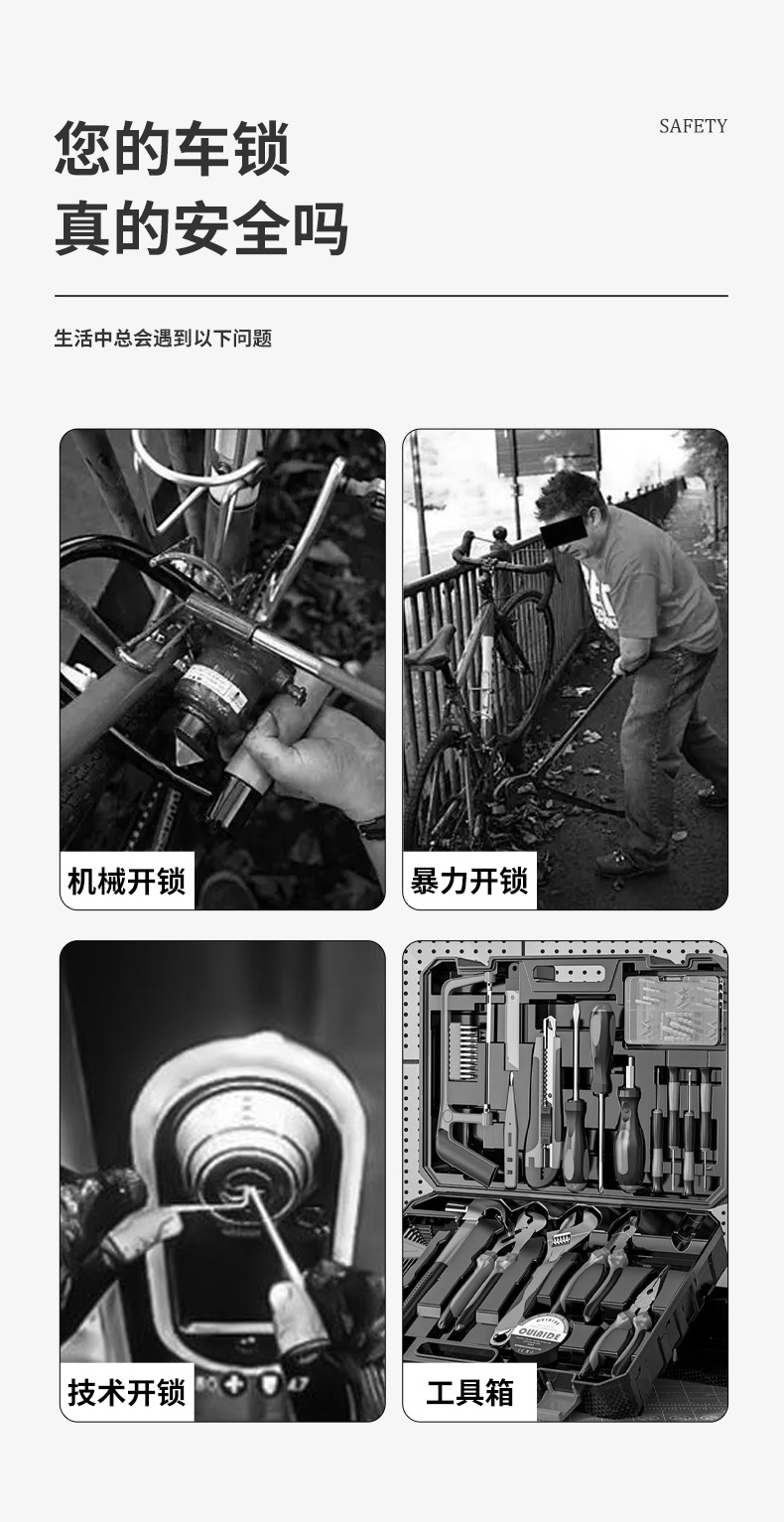 您的车锁
真的安全吗

SAFETY

生活中总会遇到以下问题

机械开锁

暴力开锁

技术开锁

工具箱