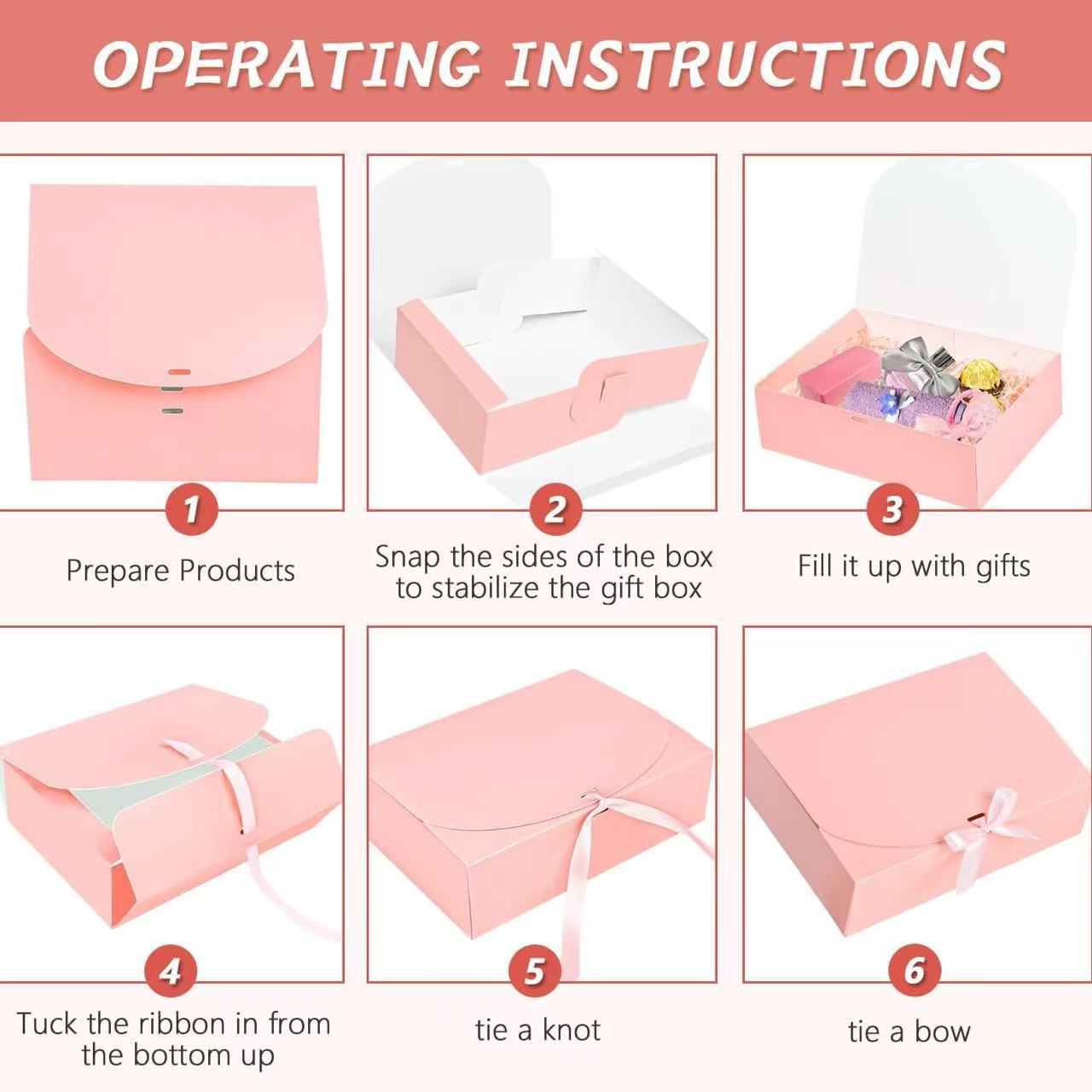 OPERATING INSTRUCTIONS

1

Prepare Products

2

Snap the sides of the box to stabilize the gift box

3

Fill it up with gifts

4

Tuck the ribbon in from the bottom up

5

tie a knot

6

tie a bow