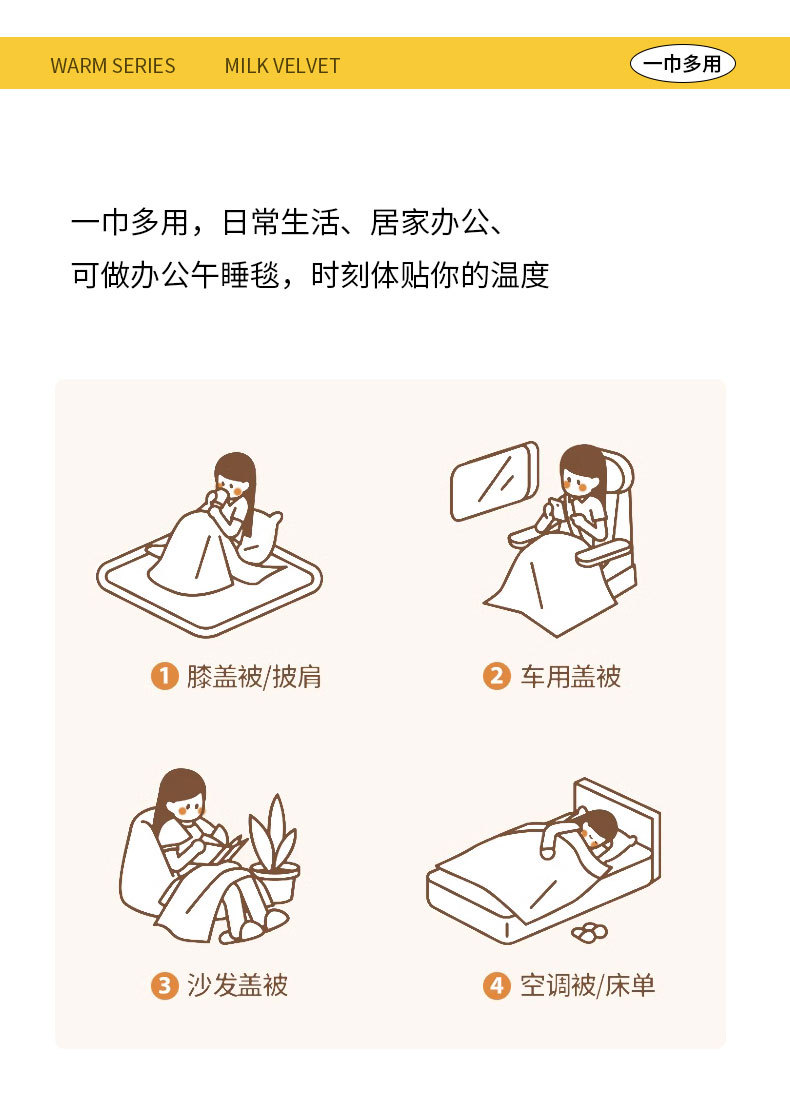 WARM SERIES MILK VELVET 一巾多用

一巾多用，日常生活、居家办公、
可做办公午睡毯，时刻体贴你的温度

1 膝盖被/披肩

2 车用盖被

3 沙发盖被

4 空调被/床单