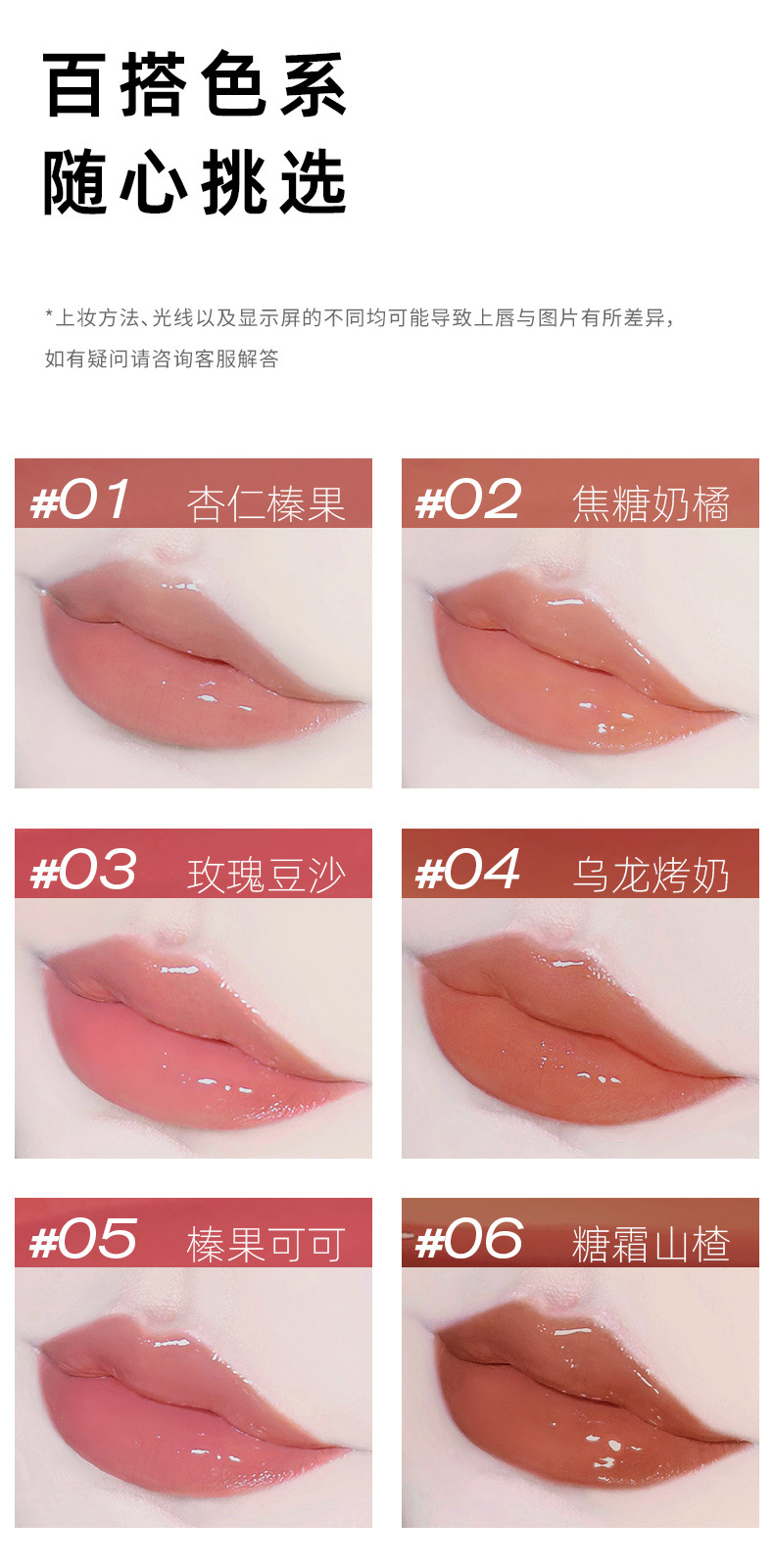 百搭色系
随心挑选

*上妆方法、光线以及显示屏的不同均可能导致上唇与图片有所差异，如有疑问请咨询客服解答

#01 杏仁榛果

#02 焦糖奶橘

#03 玫瑰豆沙

#04 乌龙烤奶

#05 榛果可可

#06 糖霜山楂