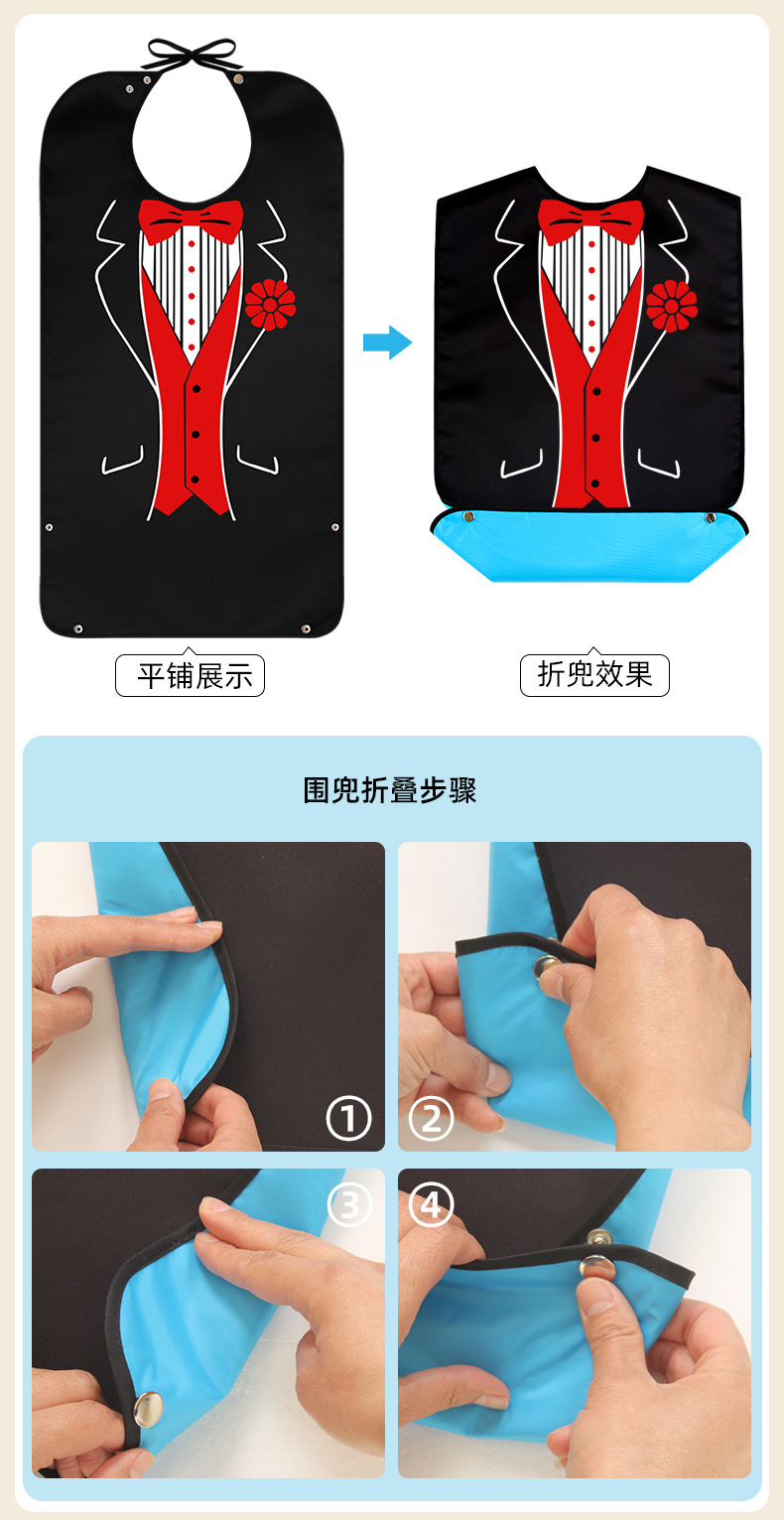 平铺展示

折兜效果

围兜折叠步骤

①

②

③

④