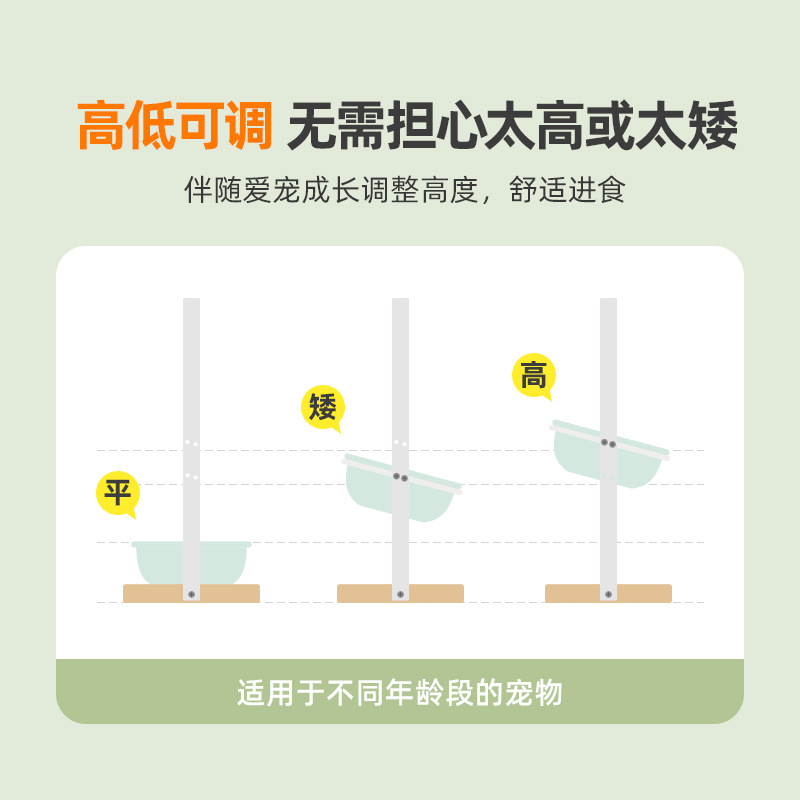 高低可调 无需担心太高或太矮

伴随爱宠成长调整高度，舒适进食

平

矮

高

适用于不同年龄段的宠物