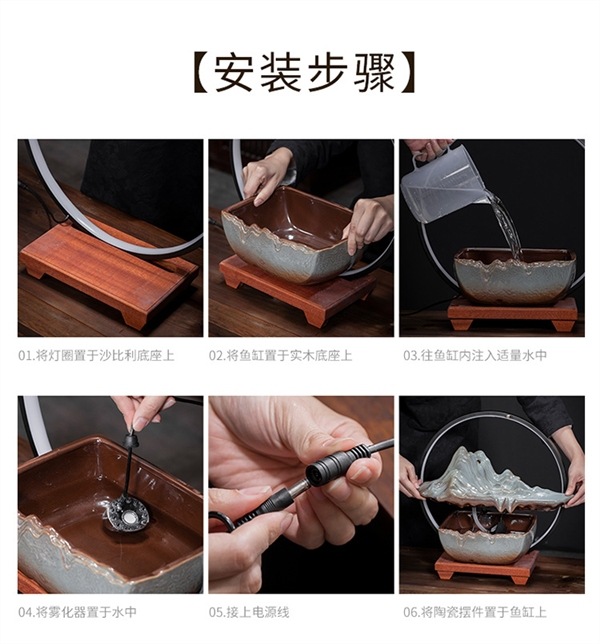 【安装步骤】

01.将灯圈置于沙比利底座上

02.将鱼缸置于实木底座上

03.往鱼缸内注入适量水中

04.将雾化器置于水中

05.接上电源线

06.将陶瓷摆件置于鱼缸上