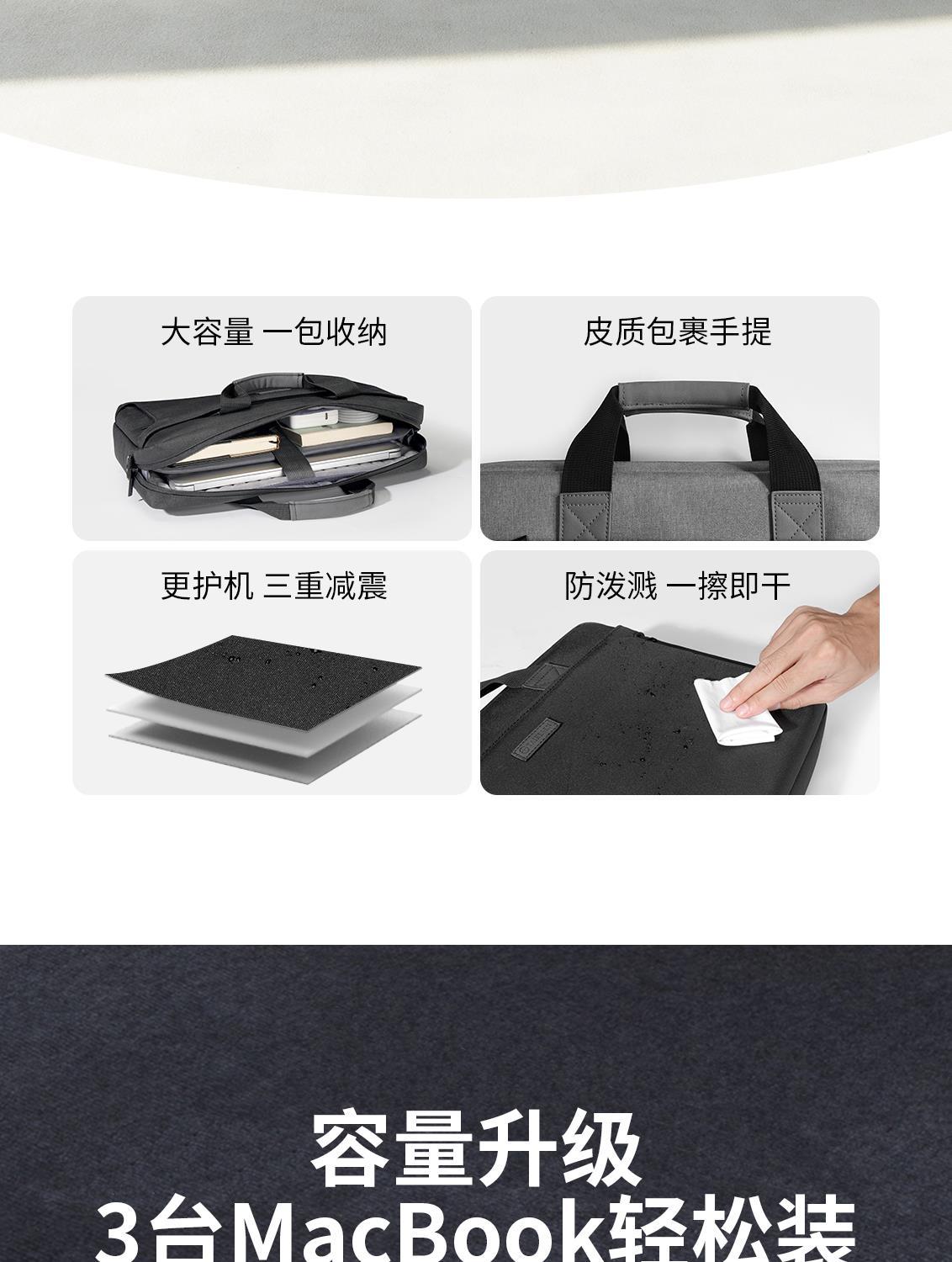 大容量 一包收纳

皮质包裹手提

更护机 三重减震

防泼溅 一擦即干

容量升级
3台MacBook轻松装