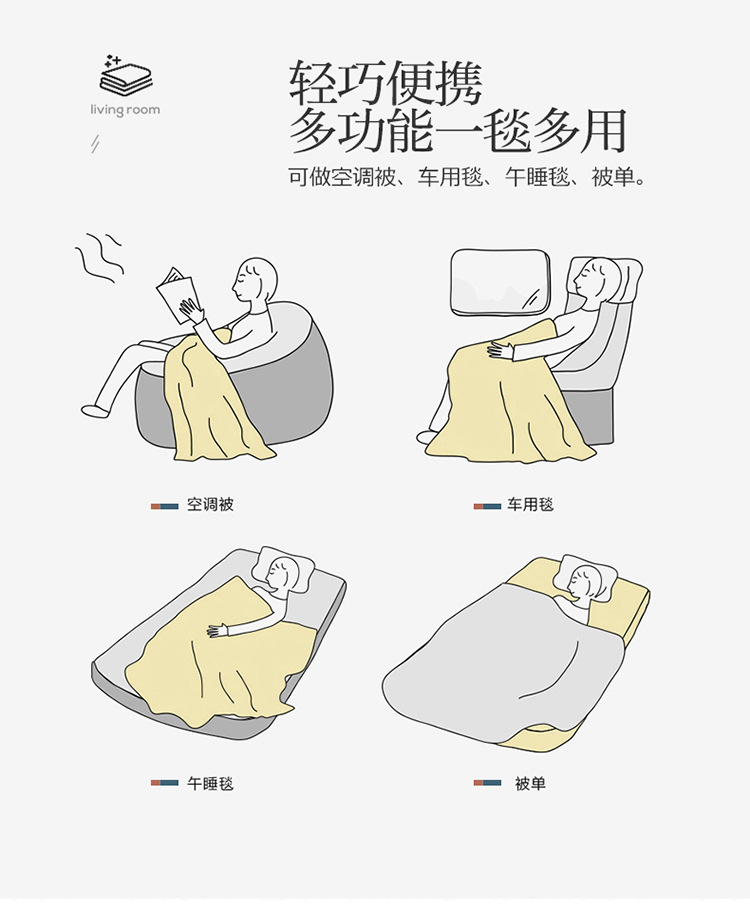 living room

轻巧便携
多功能一毯多用

可做空调被、车用毯、午睡毯、被单。

空调被

车用毯

午睡毯

被单