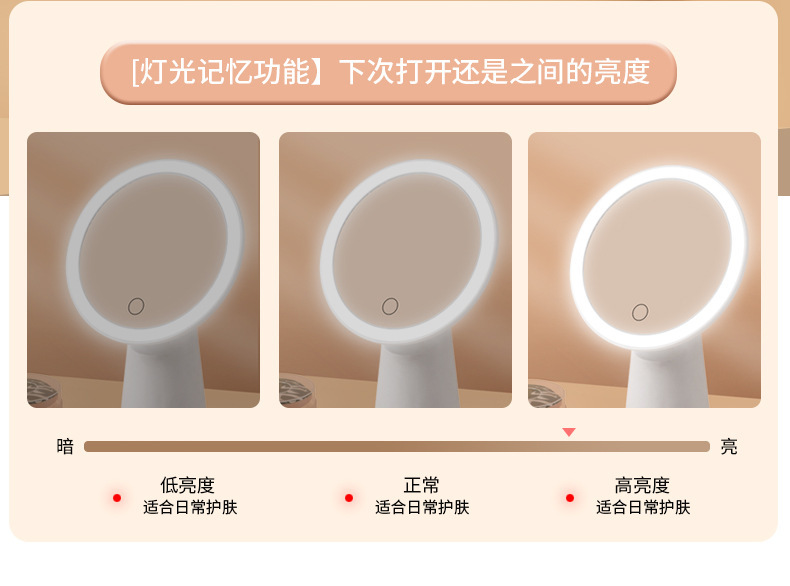 [灯光记忆功能】下次打开还是之间的亮度

暗 亮

低亮度
适合日常护肤

正常
适合日常护肤

高亮度
适合日常护肤