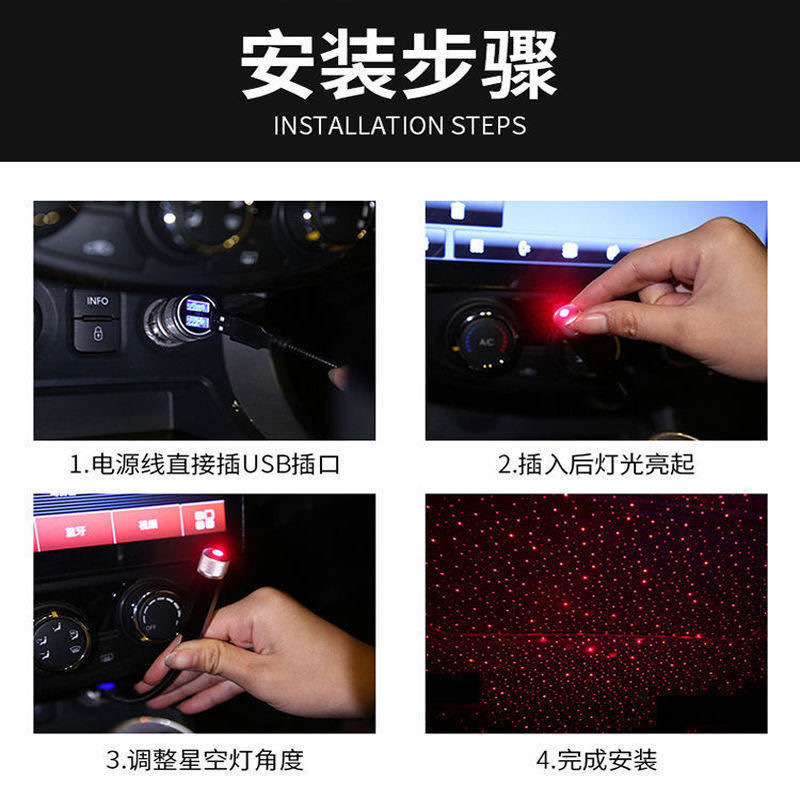 安装步骤
INSTALLATION STEPS

INFO

AC

1.电源线直接插USB插口

2.插入后灯光亮起

蓝牙

视频

OFF

3.调整星空灯角度

4.完成安装