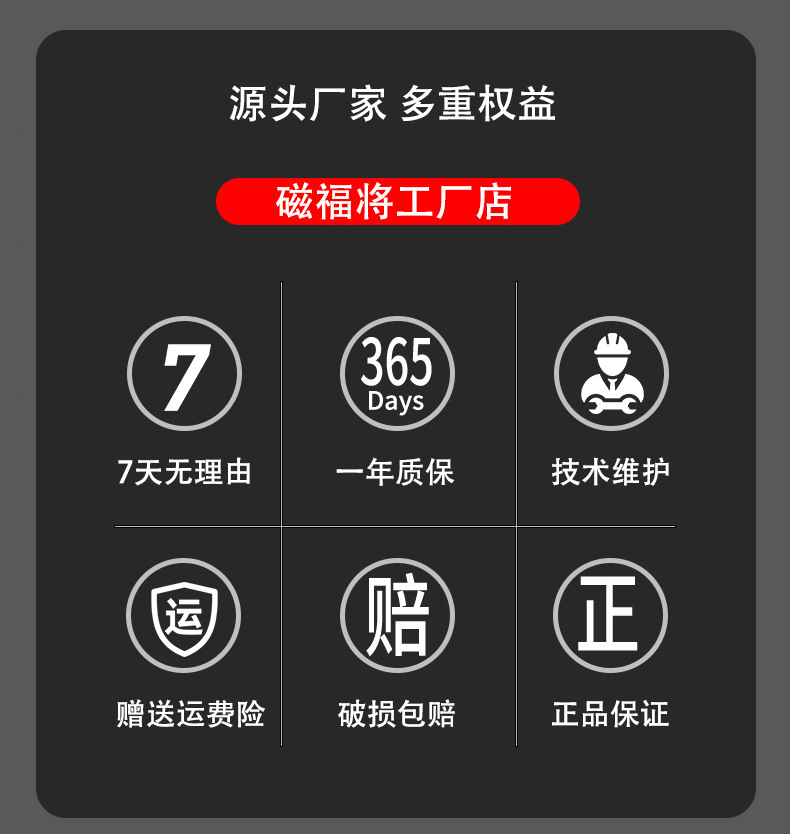 源头厂家 多重权益

磁福将工厂店

7

7天无理由

365
Days

一年质保

技术维护

运

赠送运费险

赔

破损包赔

正

正品保证