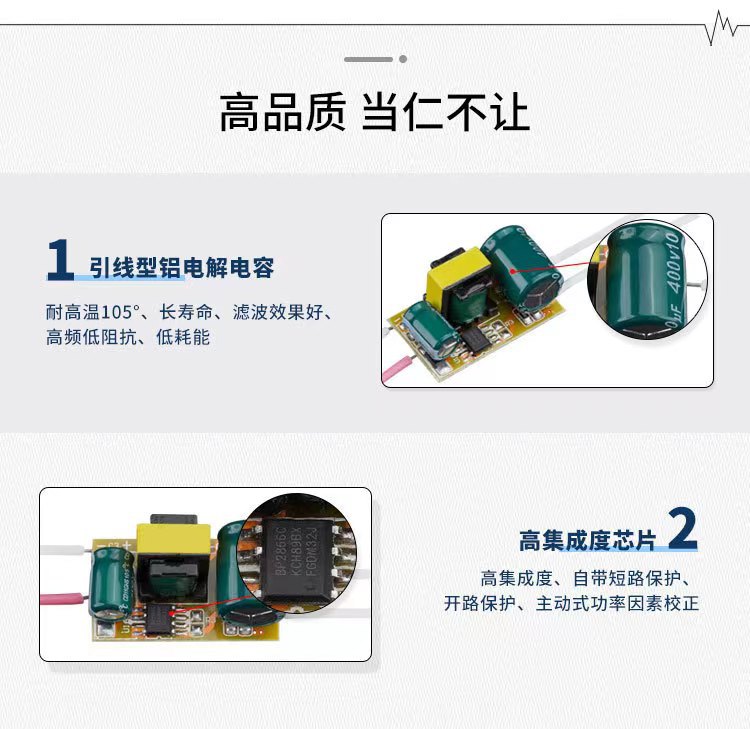 高品质 当仁不让

1 引线型铝电解电容

耐高温105°、长寿命、滤波效果好、高频低阻抗、低耗能

400v10

高集成度芯片 2

高集成度、自带短路保护、开路保护、主动式功率因素校正

BP2866C KCH89BX FGDW32J