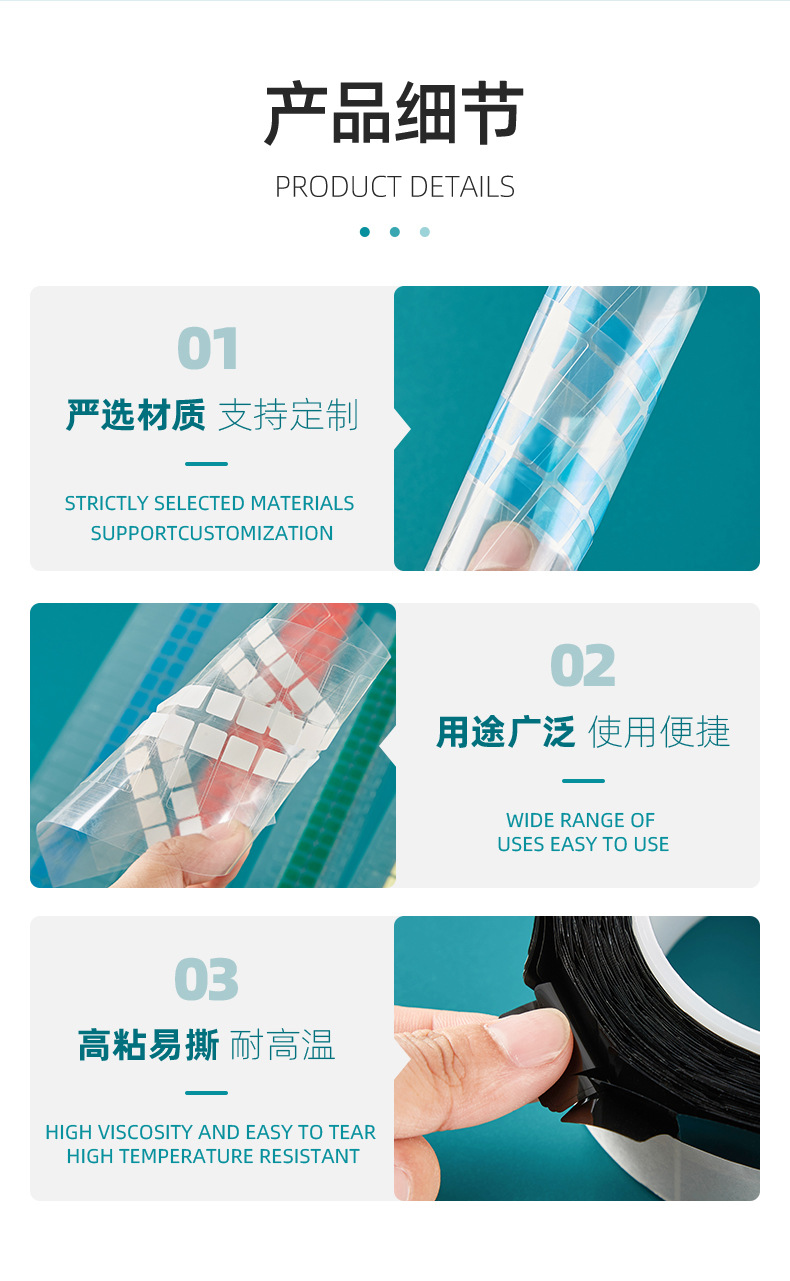 产品细节

PRODUCT DETAILS

01

严选材质 支持定制

STRICTLY SELECTED MATERIALS SUPPORTCUSTOMIZATION

02

用途广泛 使用便捷

WIDE RANGE OF USES EASY TO USE

03

高粘易撕 耐高温

HIGH VISCOSITY AND EASY TO TEAR HIGH TEMPERATURE RESISTANT