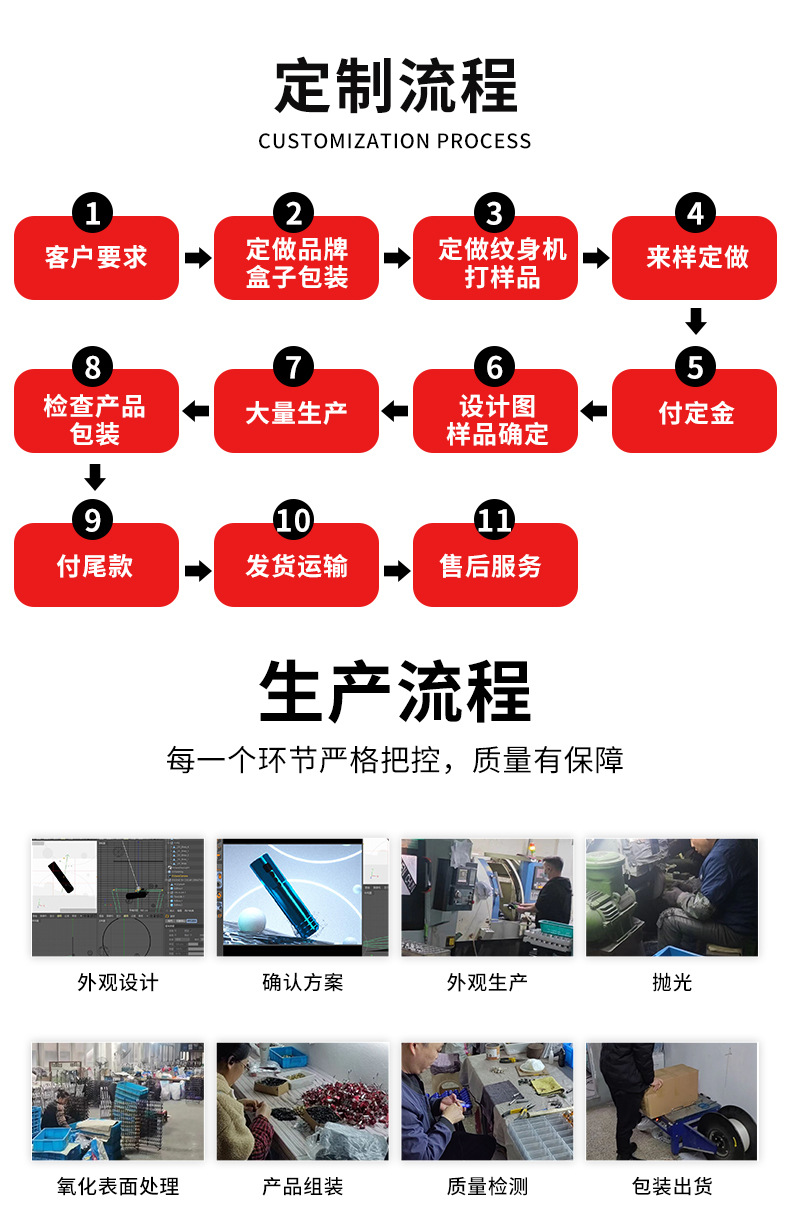 定制流程
CUSTOMIZATION PROCESS

1
客户要求

2
定做品牌盒子包装

3
定做纹身机打样品

4
来样定做

5
付定金

6
设计图样品确定

7
大量生产

8
检查产品包装

9
付尾款

10
发货运输

11
售后服务

生产流程
每一个环节严格把控，质量有保障

外观设计

确认方案

外观生产

抛光

氧化表面处理

产品组装

质量检测

包装出货