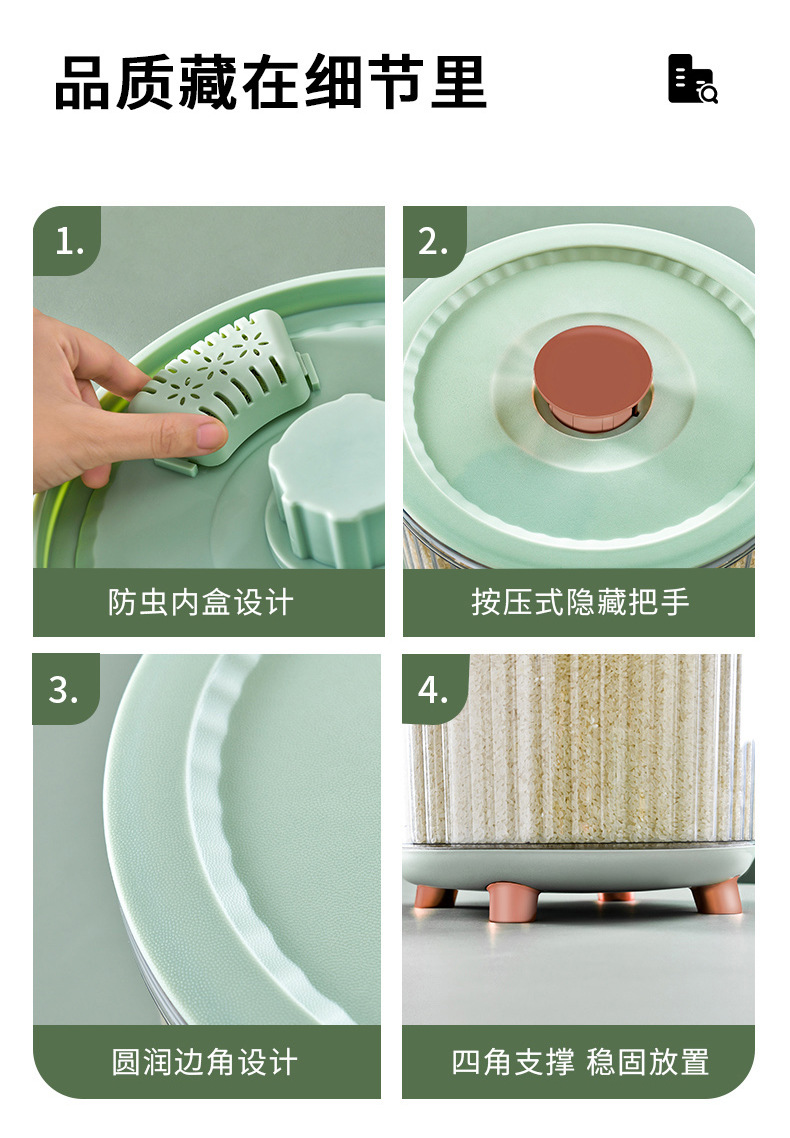 品质藏在细节里

1.

防虫内盒设计

2.

按压式隐藏把手

3.

圆润边角设计

4.

四角支撑 稳固放置