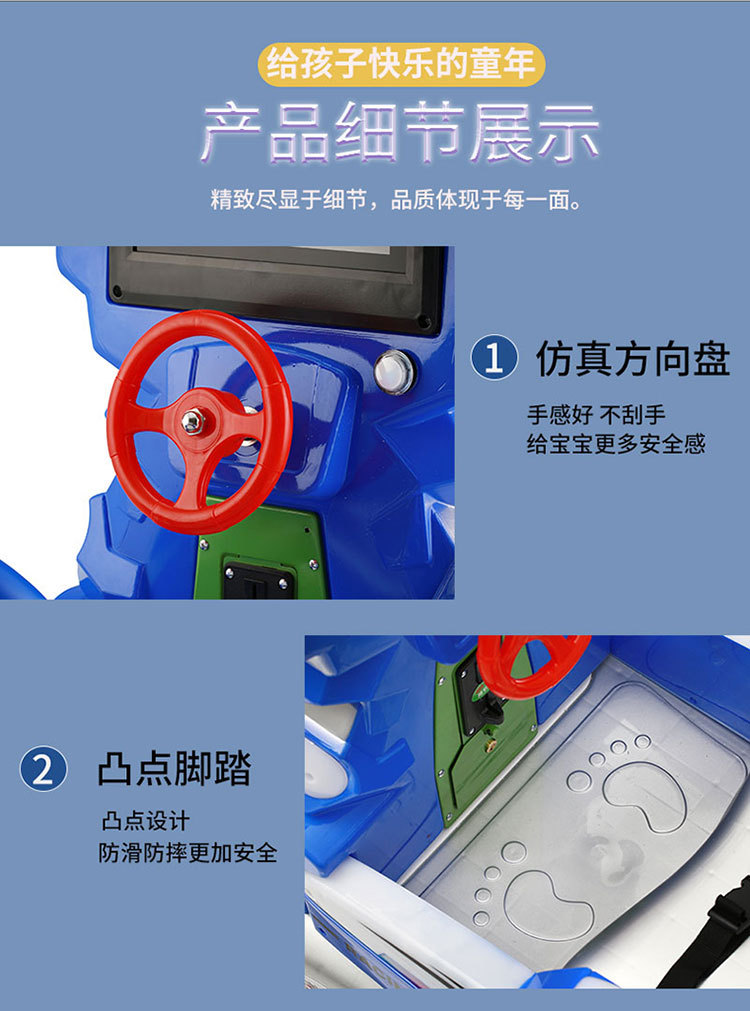 给孩子快乐的童年

产品细节展示

精致尽显于细节，品质体现于每一面。

1 仿真方向盘

手感好 不刮手
给宝宝更多安全感

2 凸点脚踏

凸点设计
防滑防摔更加安全