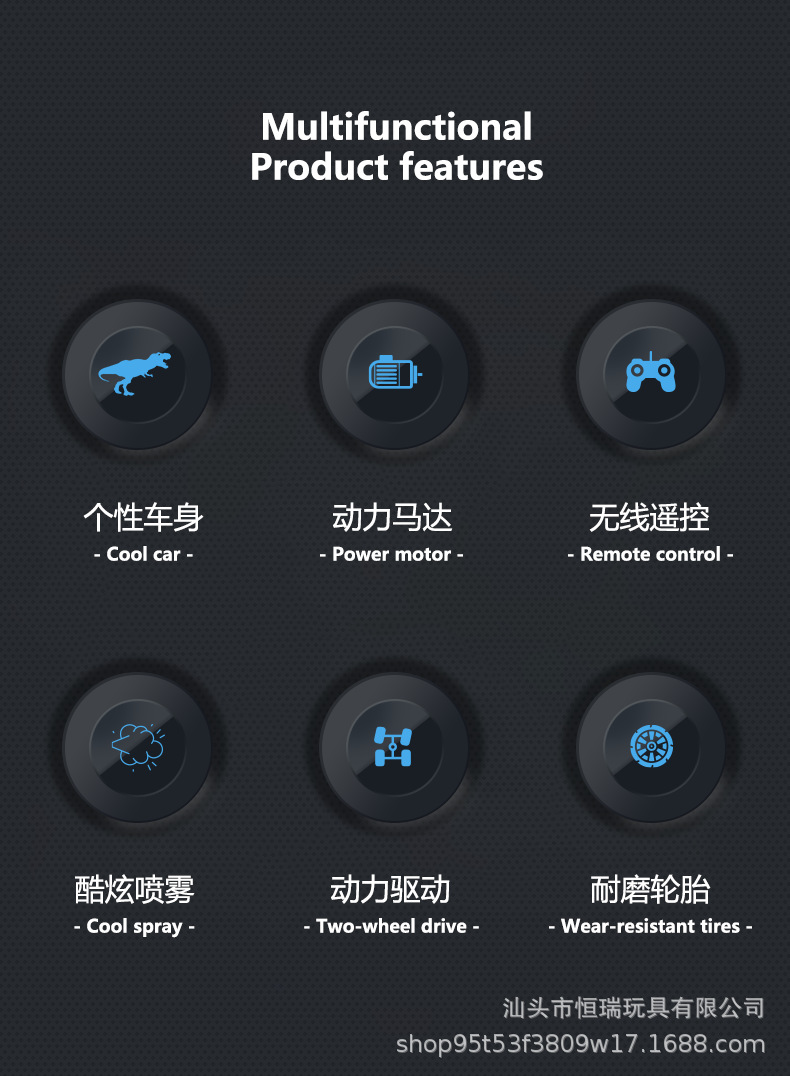 Multifunctional
Product features

个性车身
- Cool car -

动力马达
- Power motor -

无线遥控
- Remote control -

酷炫喷雾
- Cool spray -

动力驱动
- Two-wheel drive -

耐磨轮胎
- Wear-resistant tires -

汕头市恒瑞玩具有限公司
shop95t53f3809w17.1688.com