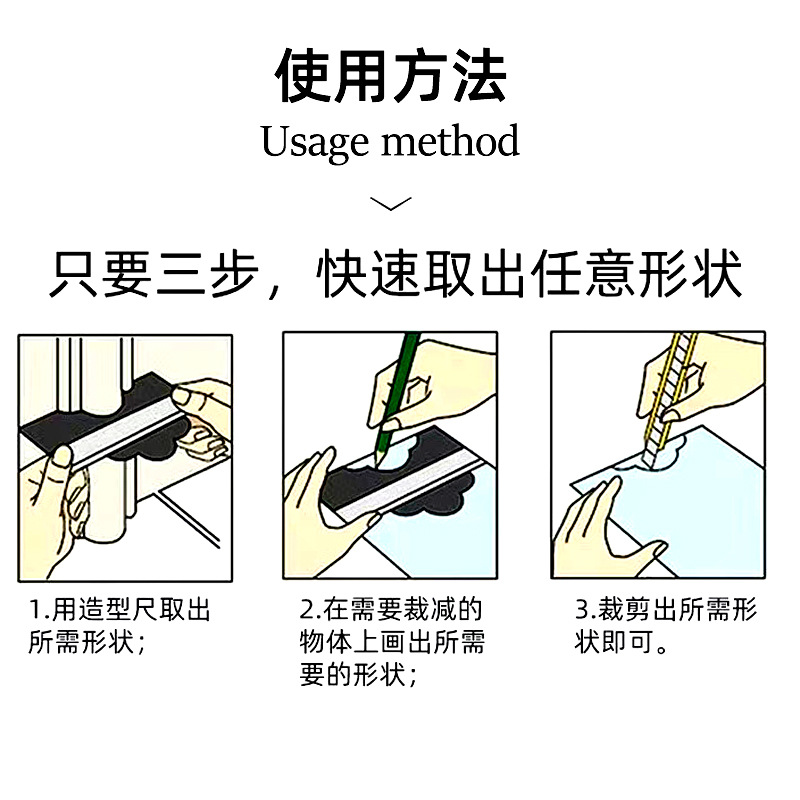 使用方法
Usage method

只要三步，快速取出任意形状

1.用造型尺取出所需形状；

2.在需要裁减的物体上画出所需要的形状；

3.裁剪出所需形状即可。