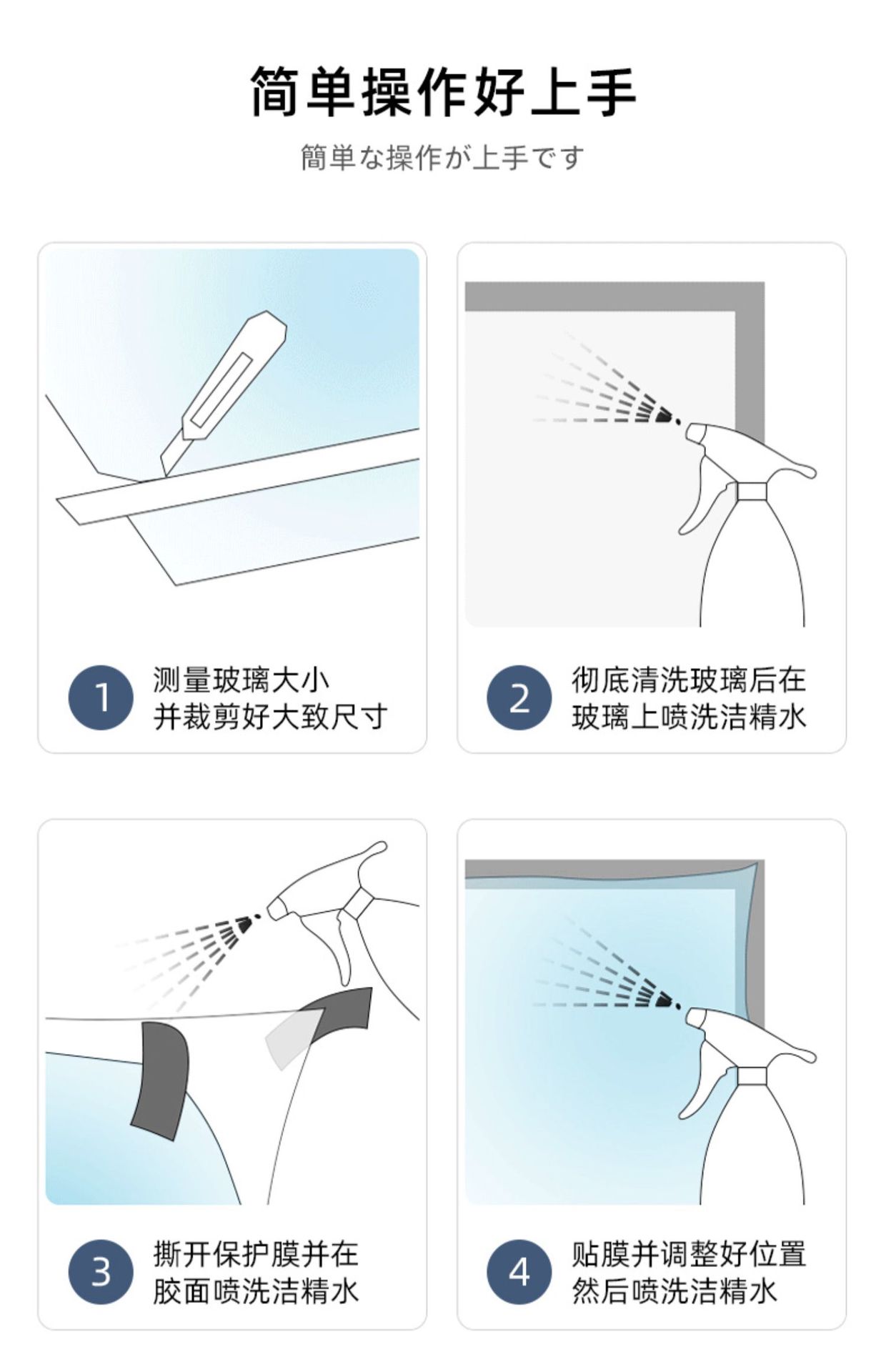 简单操作好上手

簡単な操作が上手です

1
测量玻璃大小
并裁剪好大致尺寸

2
彻底清洗玻璃后在
玻璃上喷洗洁精水

3
撕开保护膜并在
胶面喷洗洁精水

4
贴膜并调整好位置
然后喷洗洁精水